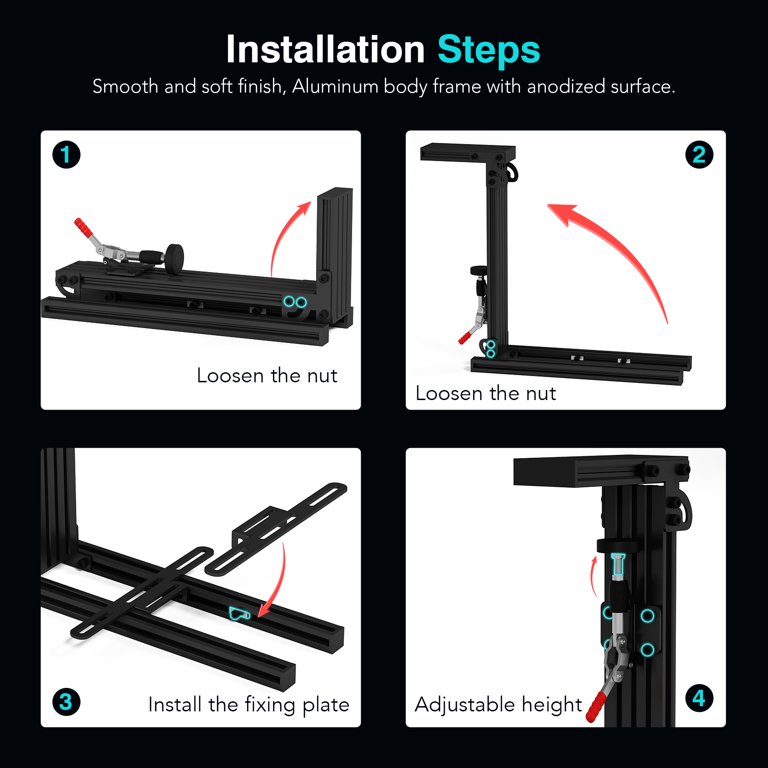 Installation Steps

Smooth and soft finish, Aluminum body frame with anodized surface.

1

Loosen the nut

2

Loosen the nut

3

Install the fixing plate

Adjustable height

4