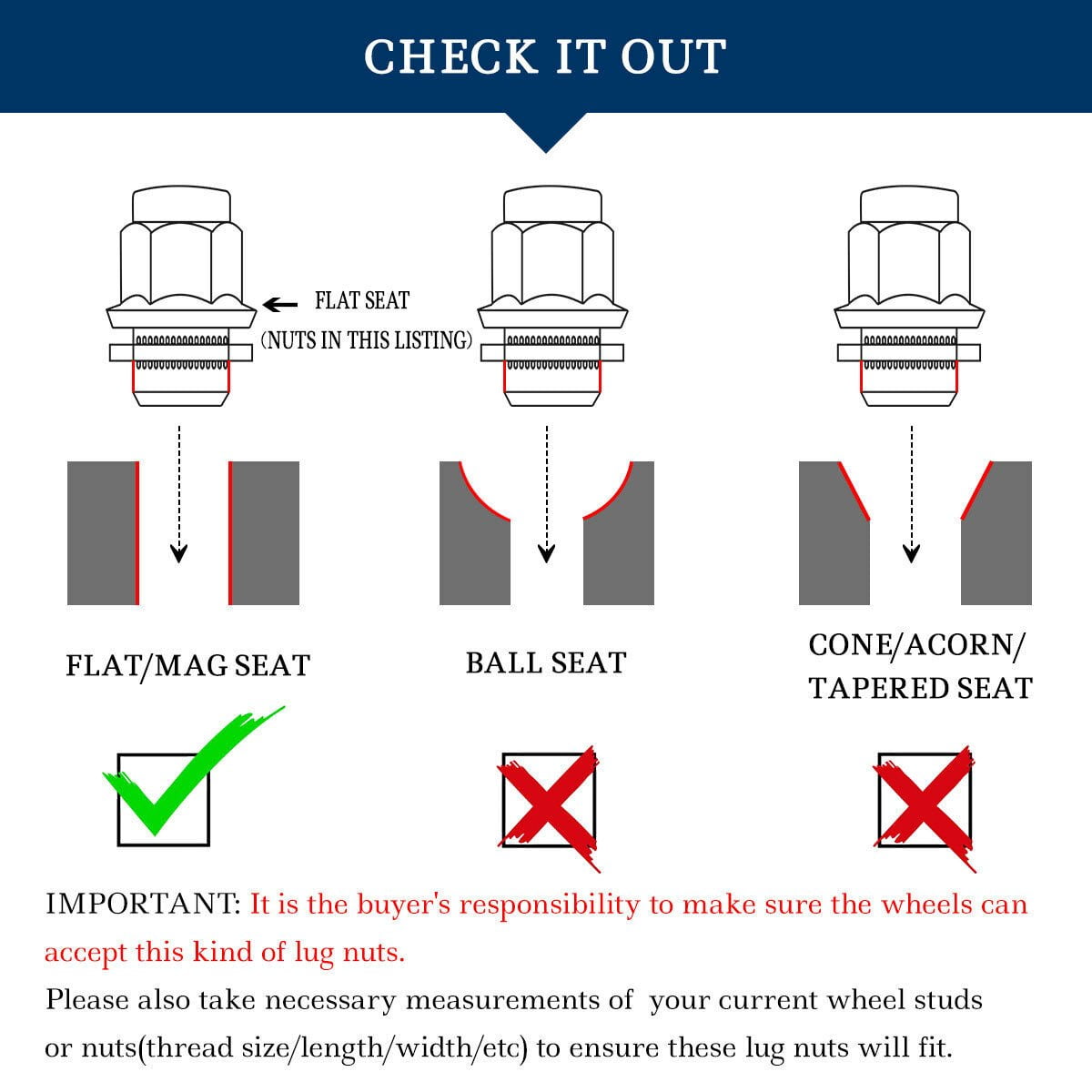 CHECK IT OUT

FLAT SEAT
(NUTS IN THIS LISTING)

FLAT/MAG SEAT

BALL SEAT

CONE/ACORN/
TAPERED SEAT

IMPORTANT: It is the buyer's responsibility to make sure the wheels can accept this kind of lug nuts.
Please also take necessary measurements of your current wheel studs or nuts(thread size/length/width/etc) to ensure these lug nuts will fit.