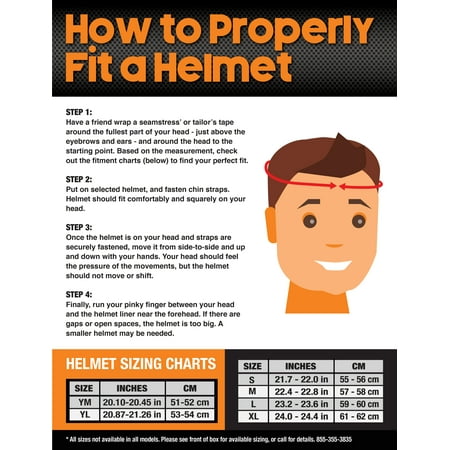 How to Properly Fit a Helmet

STEP 1:
Have a friend wrap a seamstress' or tailor's tape around the fullest part of your head - just above the eyebrows and ears - and around the head to the starting point. Based on the measurement, check out the fitment charts (below) to find your perfect fit.

STEP 2:
Put on selected helmet, and fasten chin straps. Helmet should fit comfortably and squarely on your head.

STEP 3:
Once the helmet is on your head and straps are securely fastened, move it from side-to-side and up and down with your hands. Your head should feel the pressure of the movements, but the helmet should not move or shift.

STEP 4:
Finally, run your pinky finger between your head and the helmet liner near the forehead. If there are gaps or open spaces, the helmet is too big. A smaller helmet may be needed.

HELMET SIZING CHARTS

| SIZE | INCHES | CM |
|---|---|---|
| YM | 20.10-20.45 in | 51-52 cm |
| YL | 20.87-21.26 in | 53-54 cm |

| SIZE | INCHES | CM |
|---|---|---|
| S | 21.7 - 22.0 in | 55 - 56 cm |
| M | 22.4 - 22.8 in | 57 - 58 cm |
| L | 23.2 - 23.6 in | 59 - 60 cm |
| XL | 24.0 - 24.4 in | 61 - 62 cm |

* All sizes not available in all models. Please see front of box for available sizing, or call for details. 855-355-3835