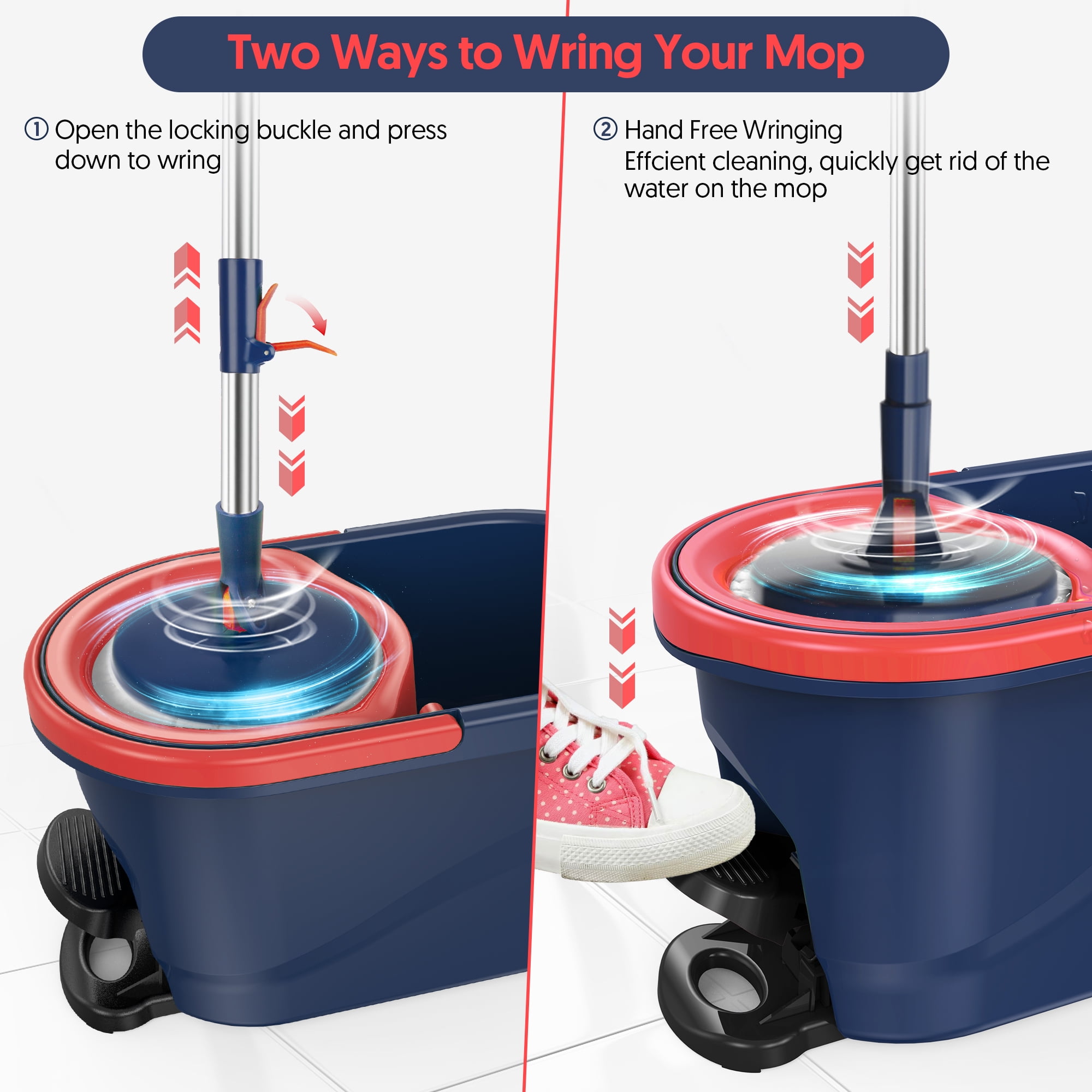 Two Ways to Wring Your Mop

① Open the locking buckle and press down to wring

② Hand Free Wringing
Effcient cleaning, quickly get rid of the water on the mop