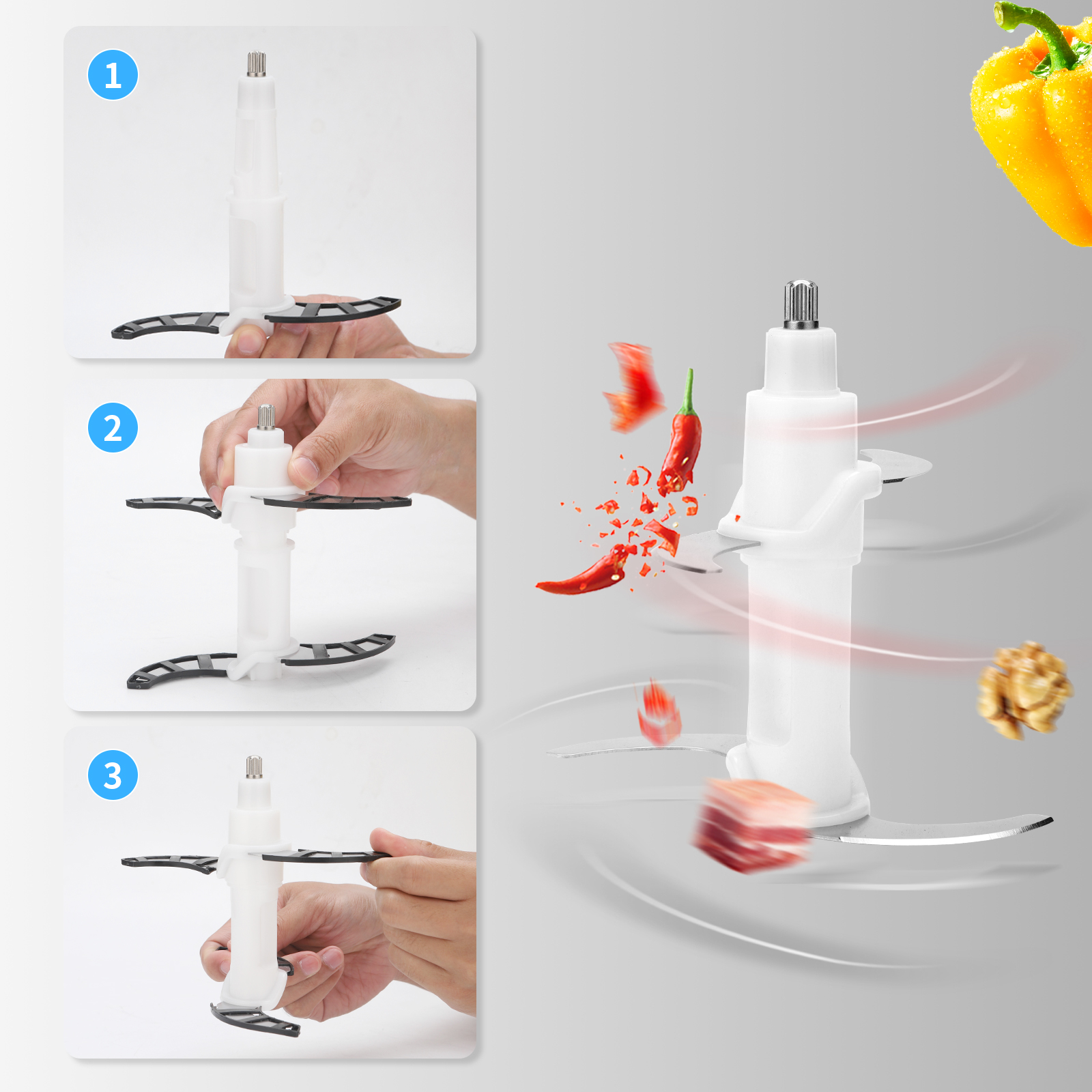 1

2

3