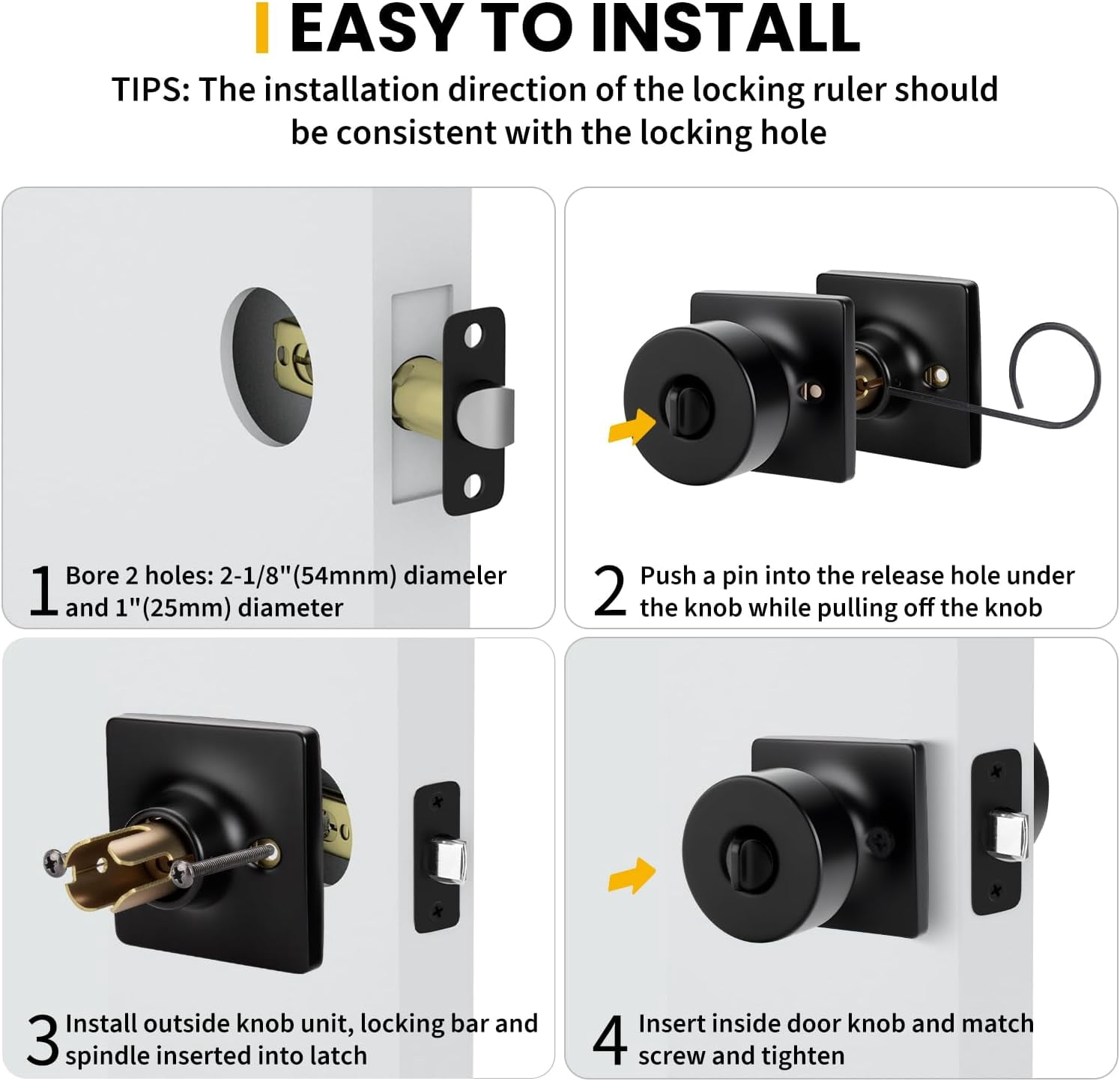 EASY TO INSTALL

TIPS: The installation direction of the locking ruler should be consistent with the locking hole

1 Bore 2 holes: 2-1/8"(54mnm) diameler and 1"(25mm) diameter

2 Push a pin into the release hole under the knob while pulling off the knob

3 Install outside knob unit, locking bar and spindle inserted into latch

4 Insert inside door knob and match screw and tighten