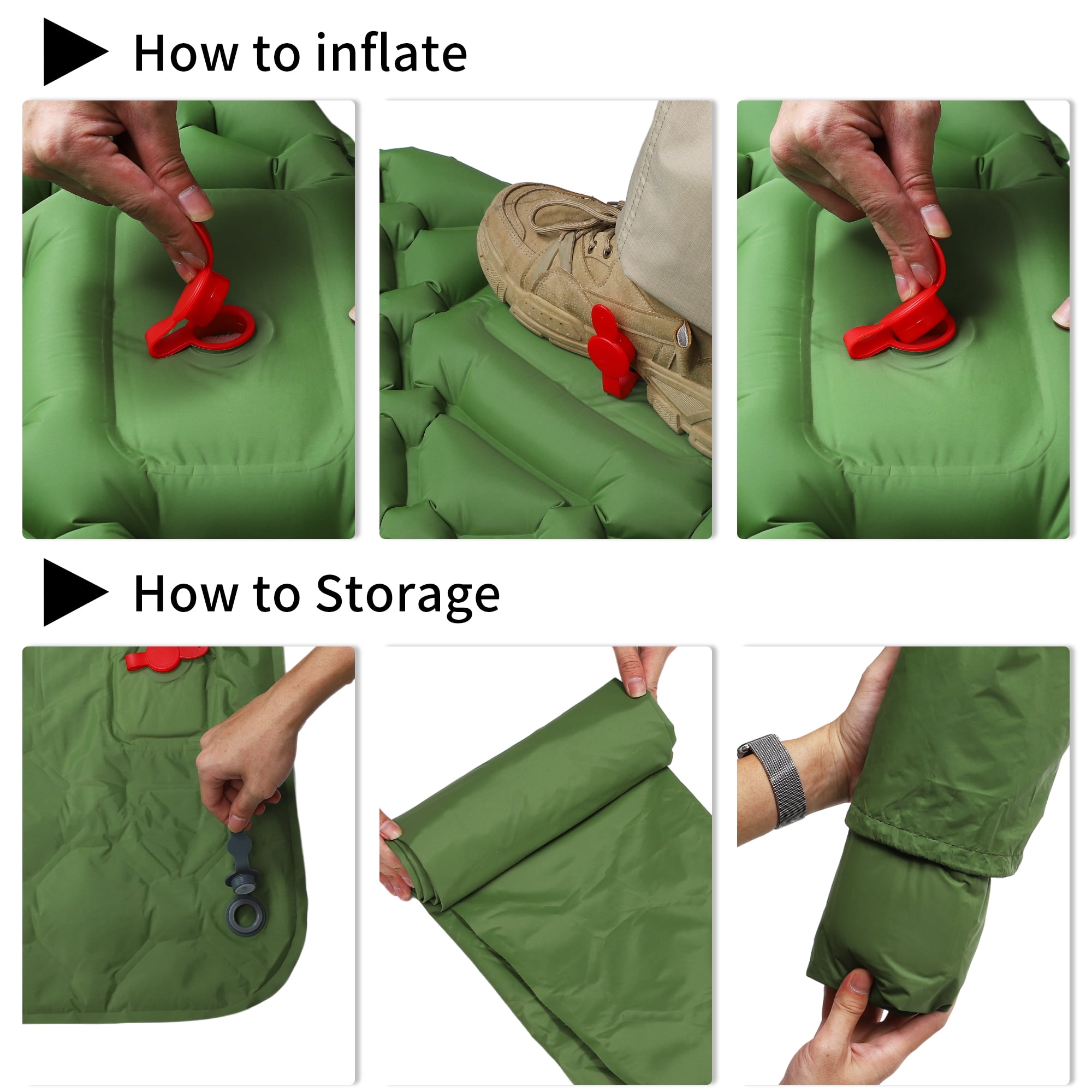 How to inflate

How to Storage