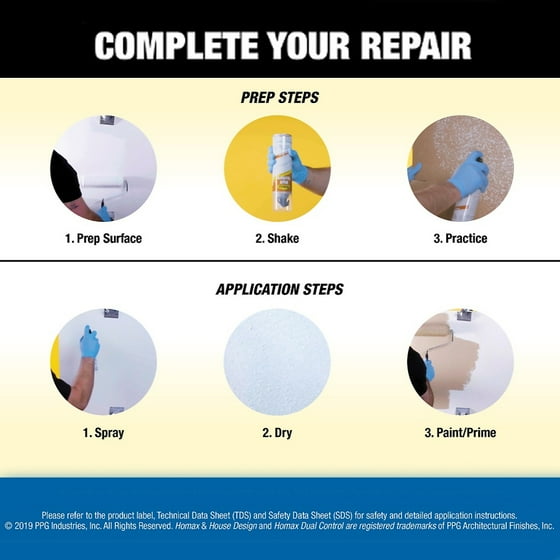 COMPLETE YOUR REPAIR

PREP STEPS

1. Prep Surface

2. Shake

3. Practice

APPLICATION STEPS

1. Spray

2. Dry

3. Paint/Prime

Please refer to the product label, Technical Data Sheet (TDS) and Safety Data Sheet (SDS) for safety and detailed application instructions.
© 2019 PPG Industries, Inc. All Rights Reserved. Homax & House Design and Homax Dual Control are registered trademarks of PPG Architectural Finishes, Inc.