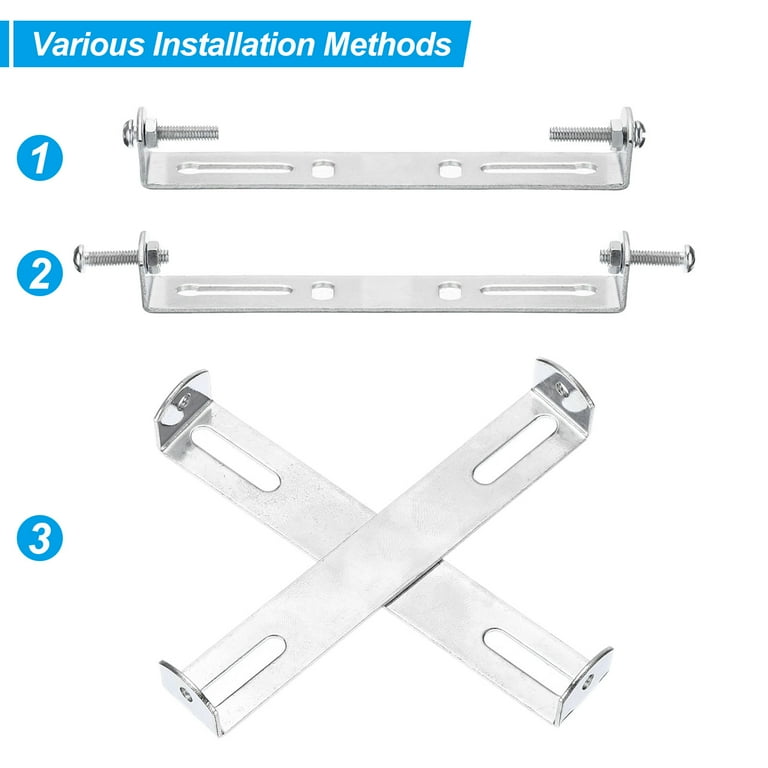 Various Installation Methods

1

2

3