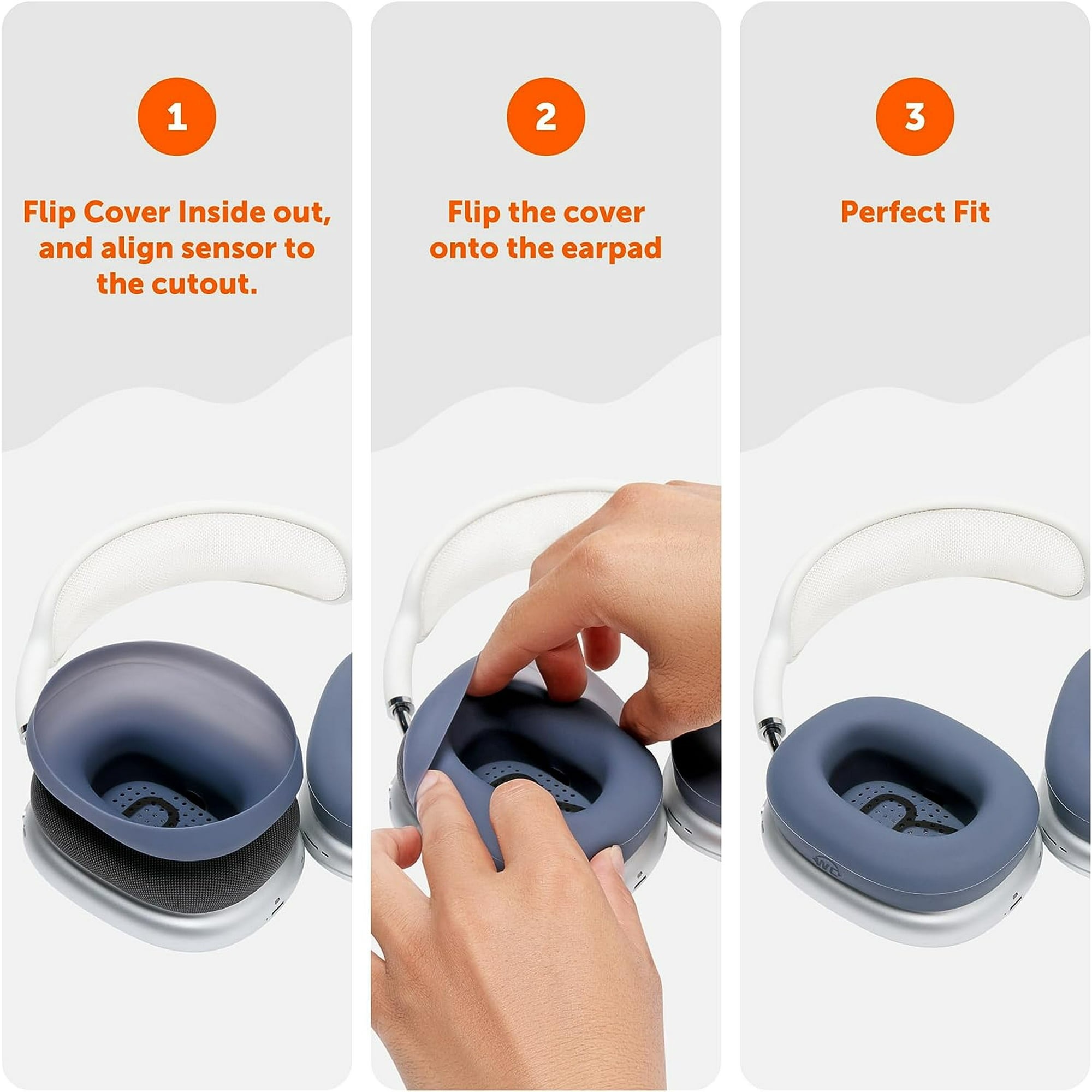 1

Flip Cover Inside out, and align sensor to the cutout.

2

Flip the cover onto the earpad

3

Perfect Fit

WC