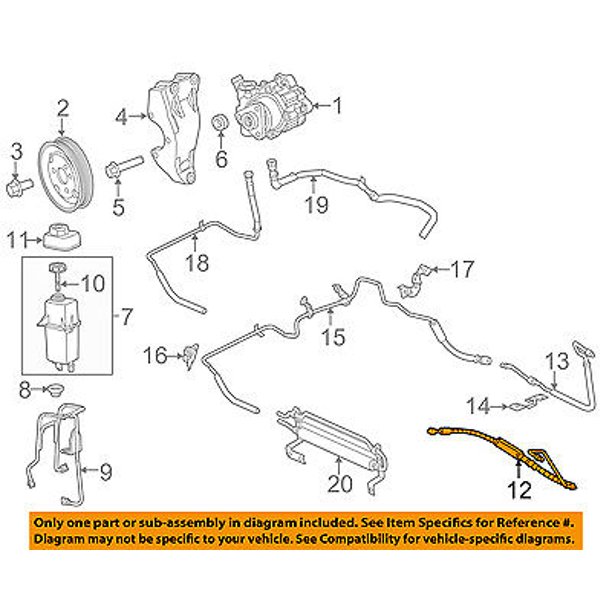 2
4
1
3
6
5
19
11
18
10
17
7
15
16
13
8
14
9
20
12

Only one part or sub-assembly in diagram included. See Item Specifics for Reference #. Diagram may not be specific to your vehicle. See Compatibility for vehicle-specific diagrams.