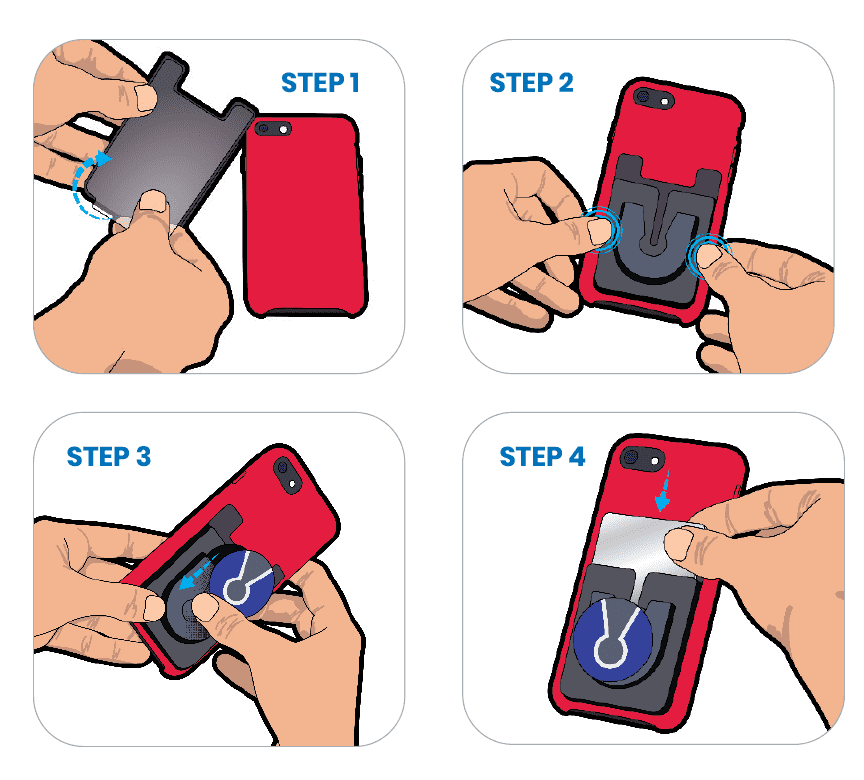 STEP 1

STEP 2

STEP 3

STEP 4