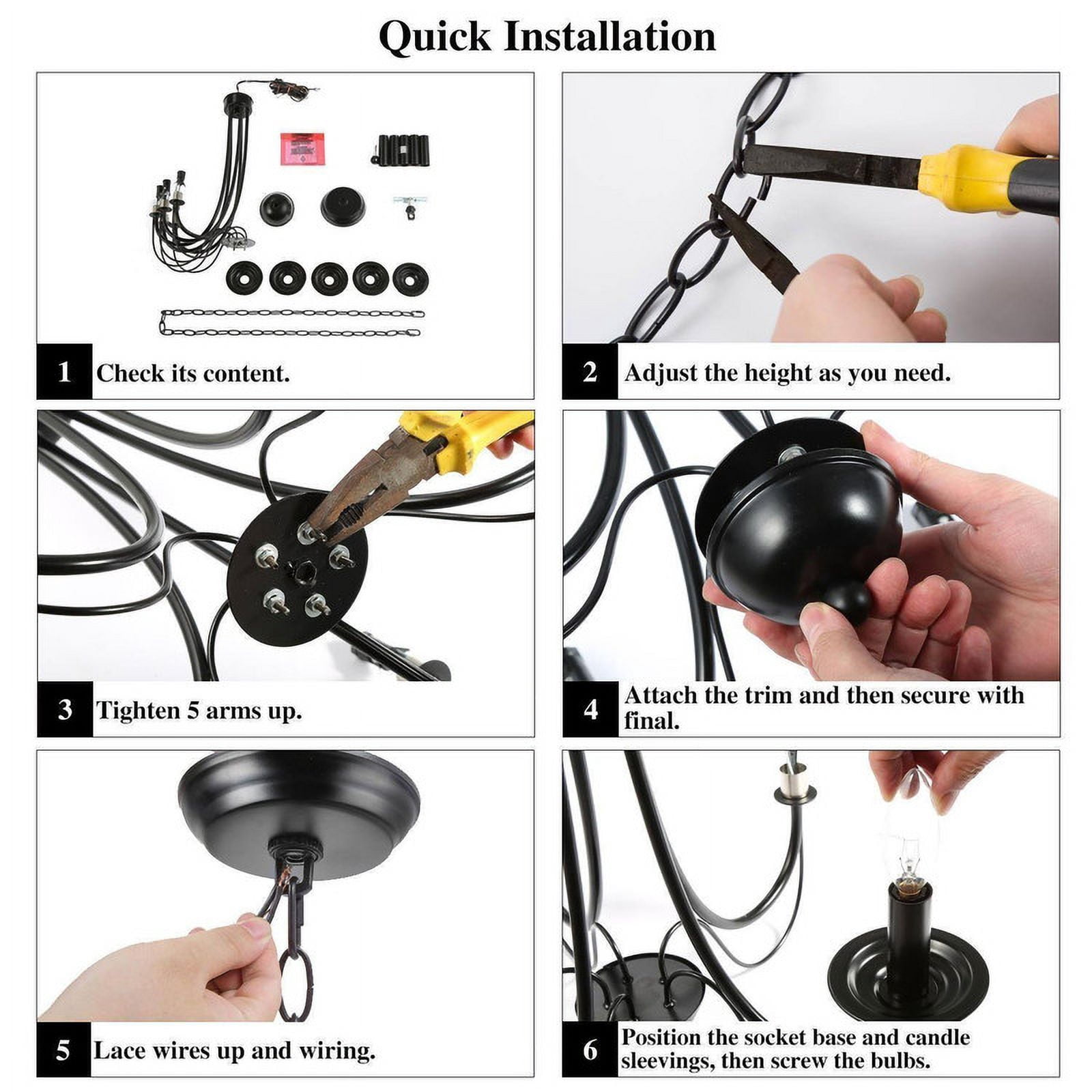 Quick Installation

1 Check its content.

2 Adjust the height as you need.

3 Tighten 5 arms up.

4 Attach the trim and then secure with final.

5 Lace wires up and wiring.

6 Position the socket base and candle sleevings, then screw the bulbs.