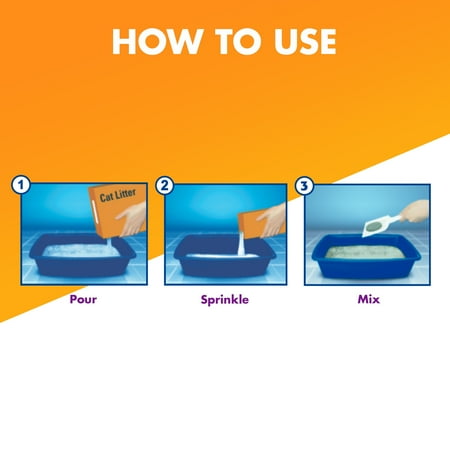 HOW TO USE

1

Cat Litter

Pour

2

Sprinkle

3

Mix