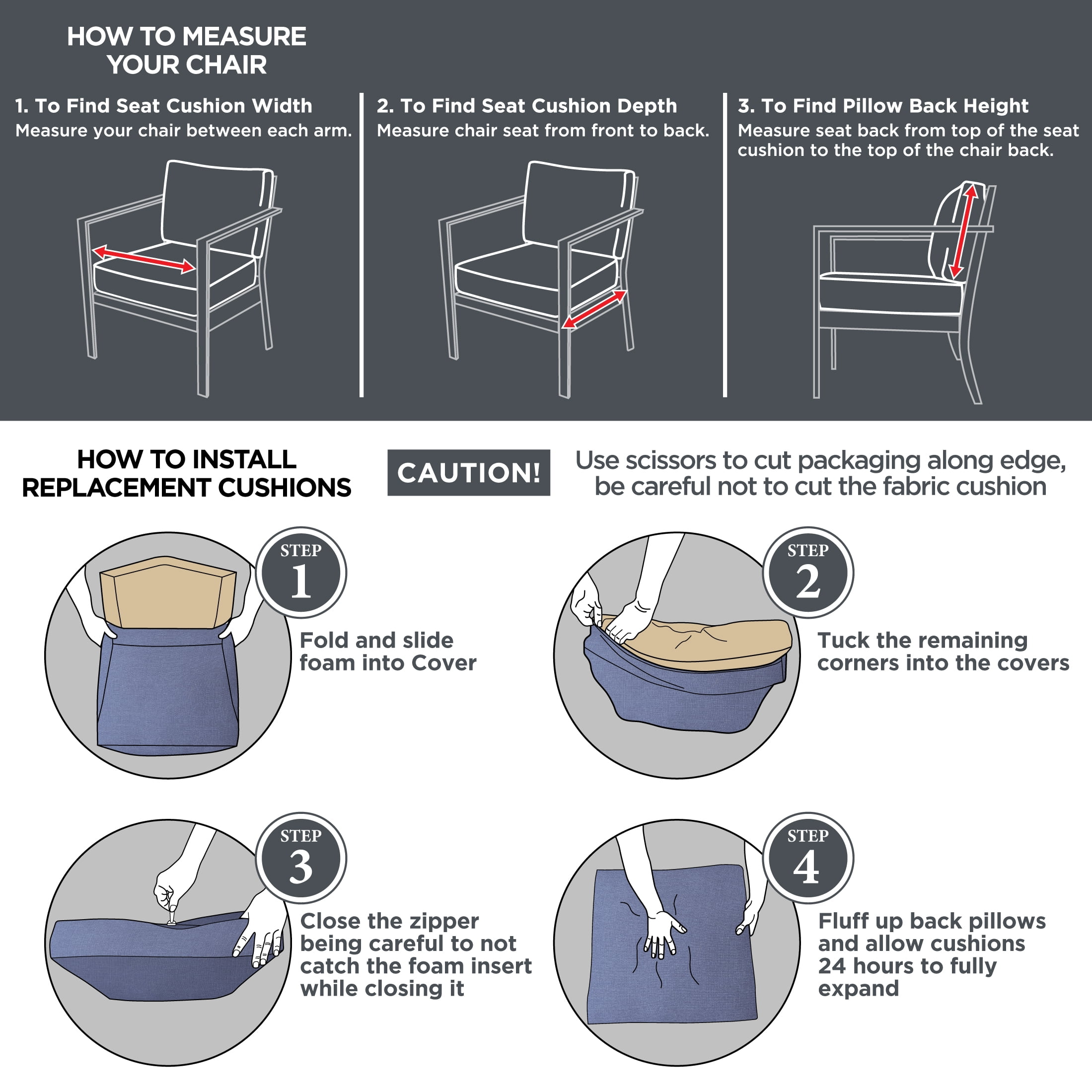 HOW TO MEASURE YOUR CHAIR

1. To Find Seat Cushion Width
Measure your chair between each arm.

2. To Find Seat Cushion Depth
Measure chair seat from front to back.

3. To Find Pillow Back Height
Measure seat back from top of the seat cushion to the top of the chair back.

HOW TO INSTALL REPLACEMENT CUSHIONS

CAUTION!

Use scissors to cut packaging along edge, be careful not to cut the fabric cushion

STEP 1
Fold and slide foam into Cover

STEP 2
Tuck the remaining corners into the covers

STEP 3
Close the zipper being careful to not catch the foam insert while closing it

STEP 4
Fluff up back pillows and allow cushions 24 hours to fully expand