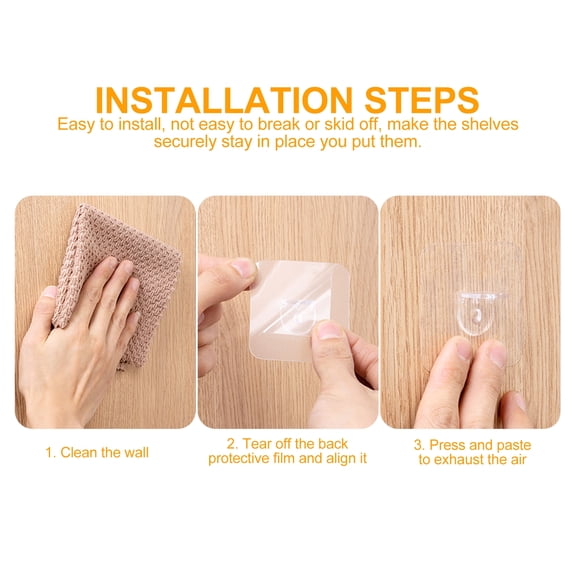 INSTALLATION STEPS
Easy to install, not easy to break or skid off, make the shelves securely stay in place you put them.

1. Clean the wall

2. Tear off the back protective film and align it

3. Press and paste to exhaust the air