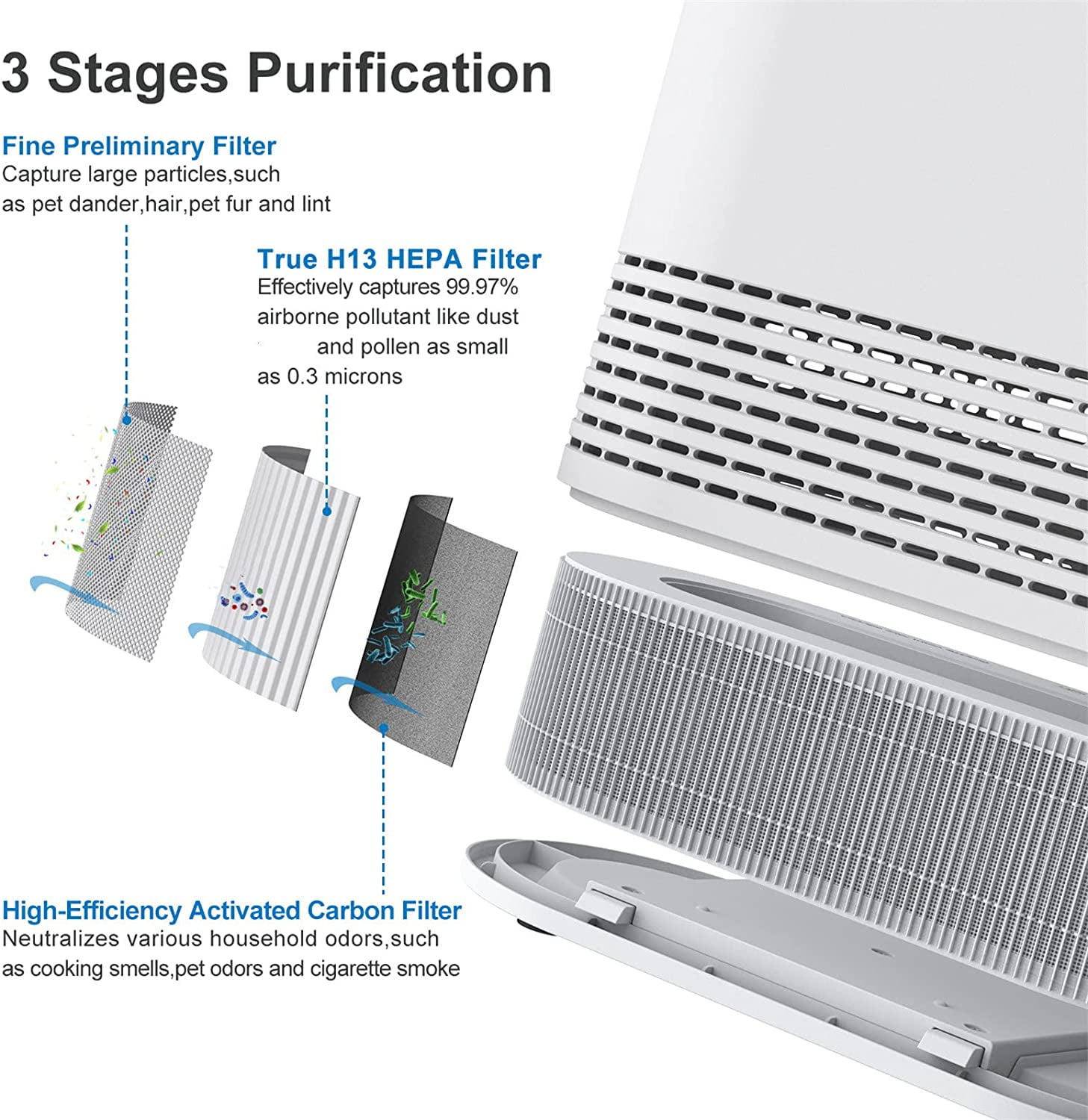 3 Stages Purification

Fine Preliminary Filter
Capture large particles,such as pet dander,hair,pet fur and lint

True H13 HEPA Filter
Effectively captures 99.97% airborne pollutant like dust and pollen as small as 0.3 microns

High-Efficiency Activated Carbon Filter
Neutralizes various household odors,such as cooking smells,pet odors and cigarette smoke