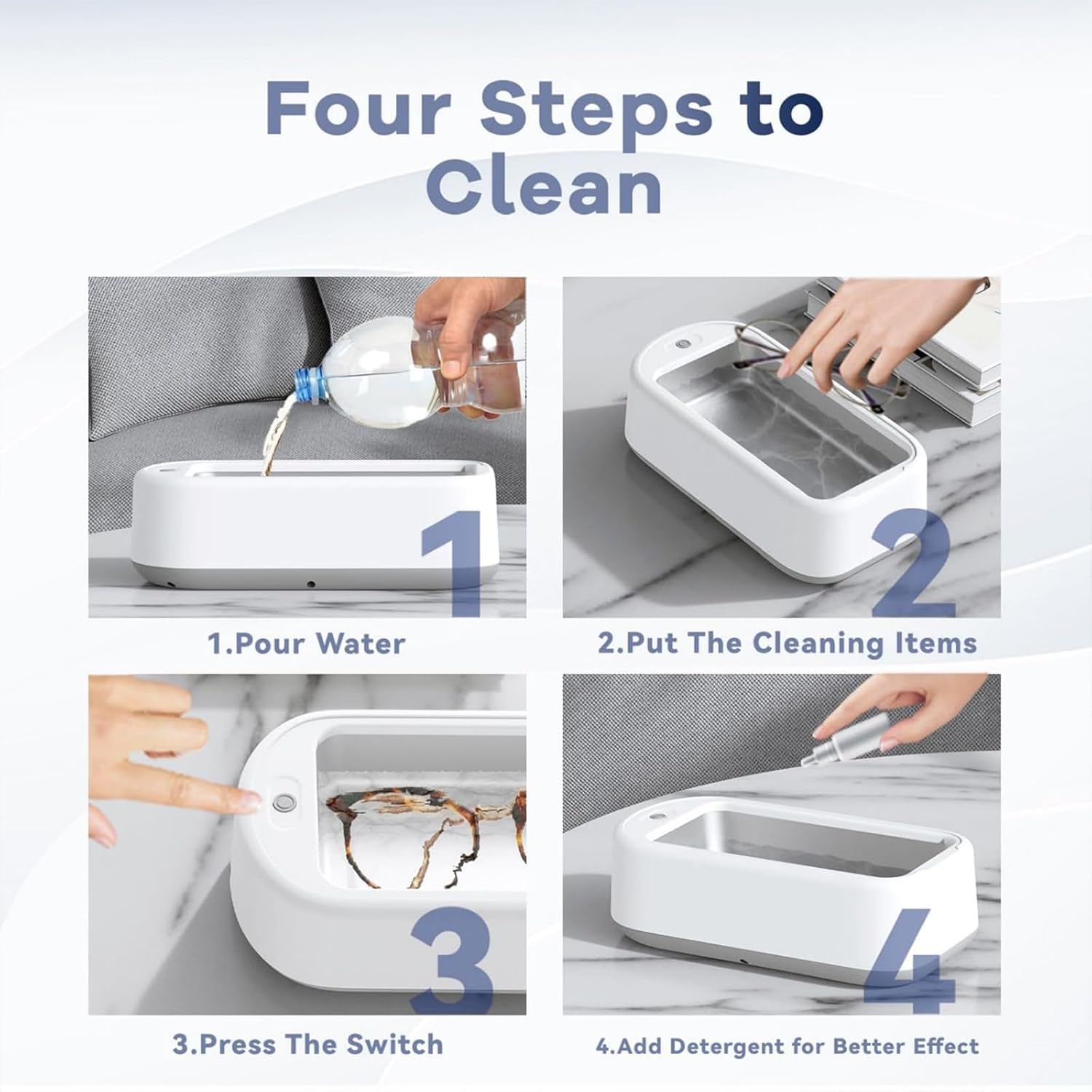 Four Steps to Clean

1

1.Pour Water

2

2.Put The Cleaning Items

3

3.Press The Switch

4

4.Add Detergent for Better Effect