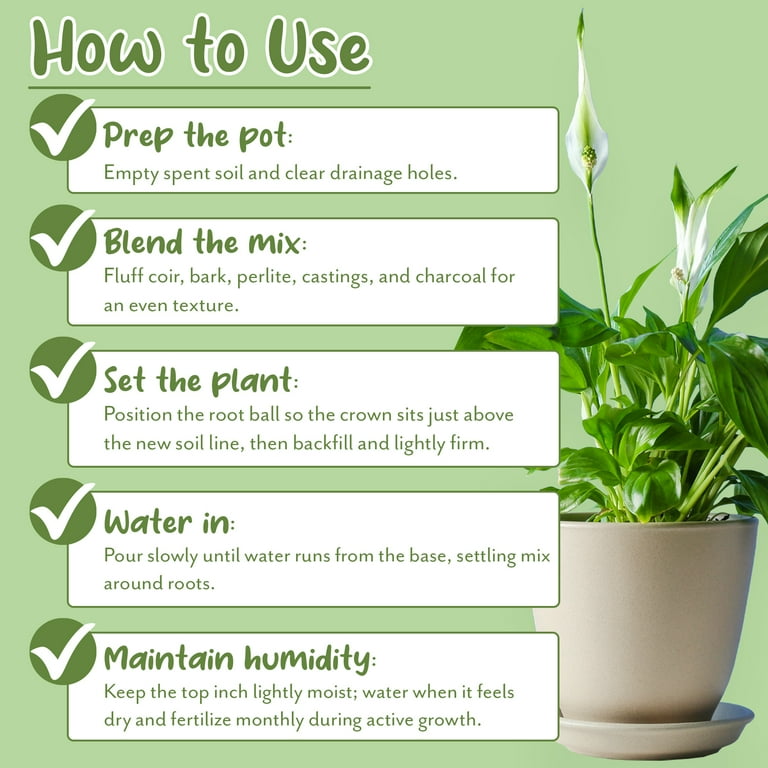 How to Use

Prep the pot:
Empty spent soil and clear drainage holes.

Blend the mix:
Fluff coir, bark, perlite, castings, and charcoal for an even texture.

Set the plant:
Position the root ball so the crown sits just above the new soil line, then backfill and lightly firm.

Water in:
Pour slowly until water runs from the base, settling mix around roots.

Maintain humidity:
Keep the top inch lightly moist; water when it feels dry and fertilize monthly during active growth.