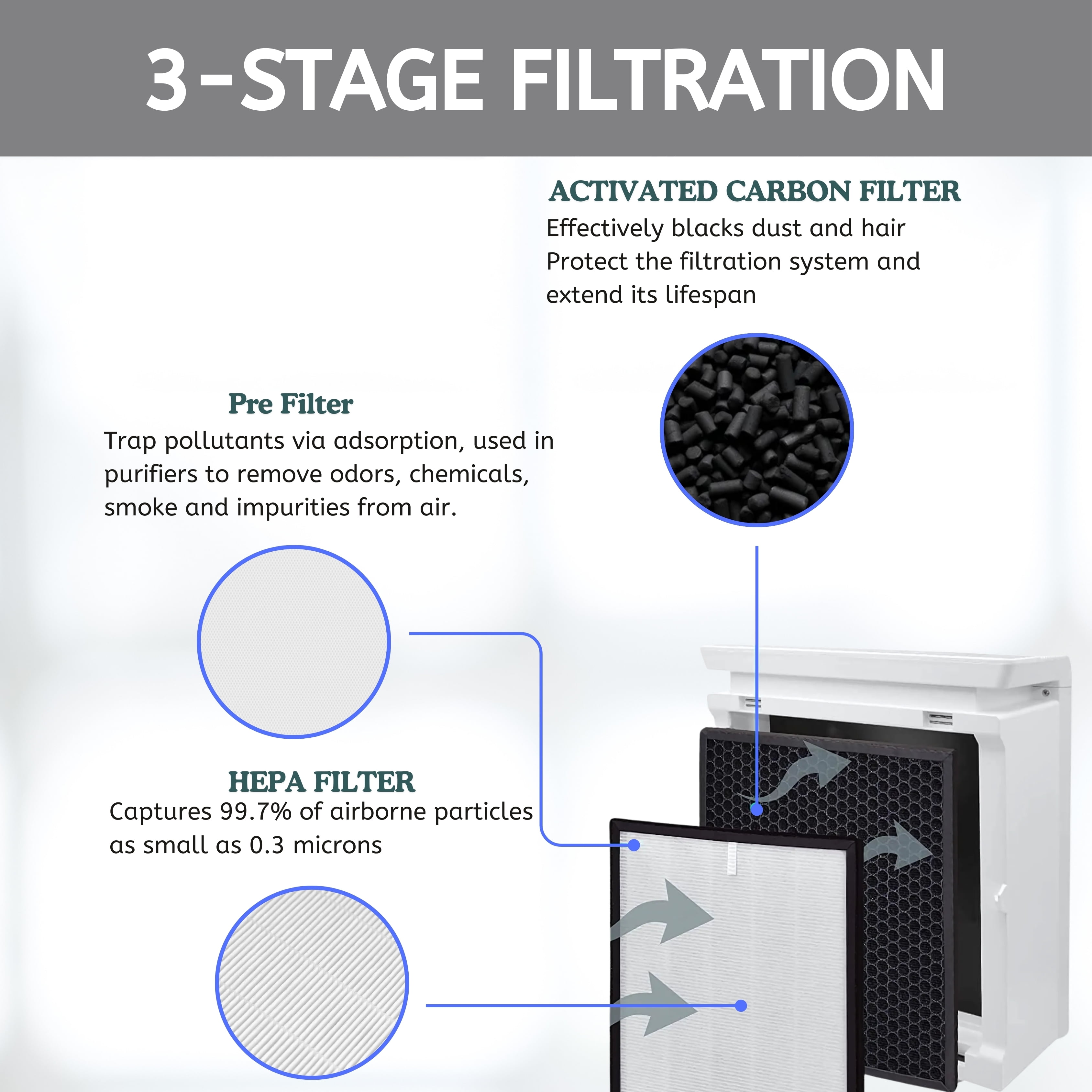 3-STAGE FILTRATION

ACTIVATED CARBON FILTER
Effectively blacks dust and hair Protect the filtration system and extend its lifespan

Pre Filter
Trap pollutants via adsorption, used in purifiers to remove odors, chemicals, smoke and impurities from air.

HEPA FILTER
Captures 99.7% of airborne particles as small as 0.3 microns