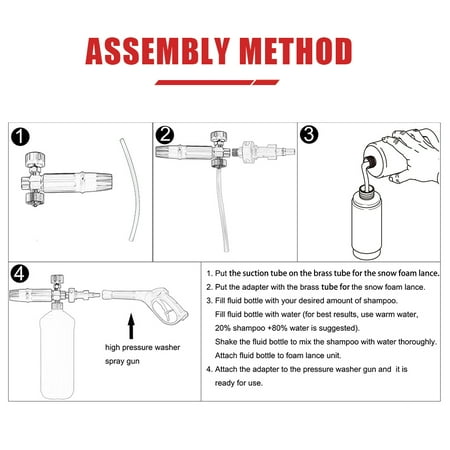 ASSEMBLY METHOD

1

2

3

4

high pressure washer spray gun

1. Put the suction tube on the brass tube for the snow foam lance.
2. Put the adapter with the brass tube for the snow foam lance.
3. Fill fluid bottle with your desired amount of shampoo.
Fill fluid bottle with water (for best results, use warm water, 20% shampoo +80% water is suggested).
Shake the fluid bottle to mix the shampoo with water thoroughly.
Attach fluid bottle to foam lance unit.
4. Attach the adapter to the pressure washer gun and it is ready for use.