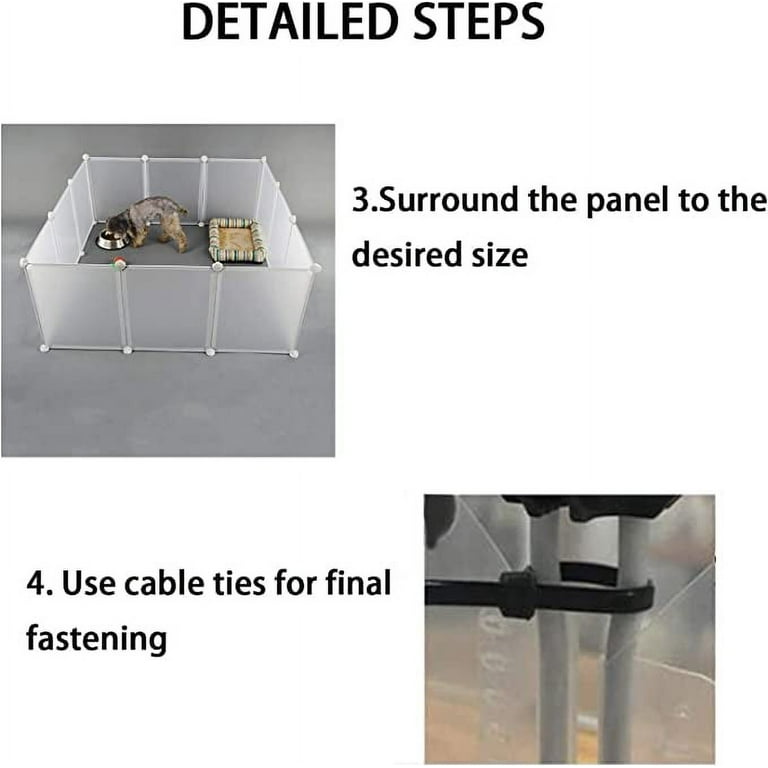 DETAILED STEPS

3.Surround the panel to the desired size

4. Use cable ties for final fastening