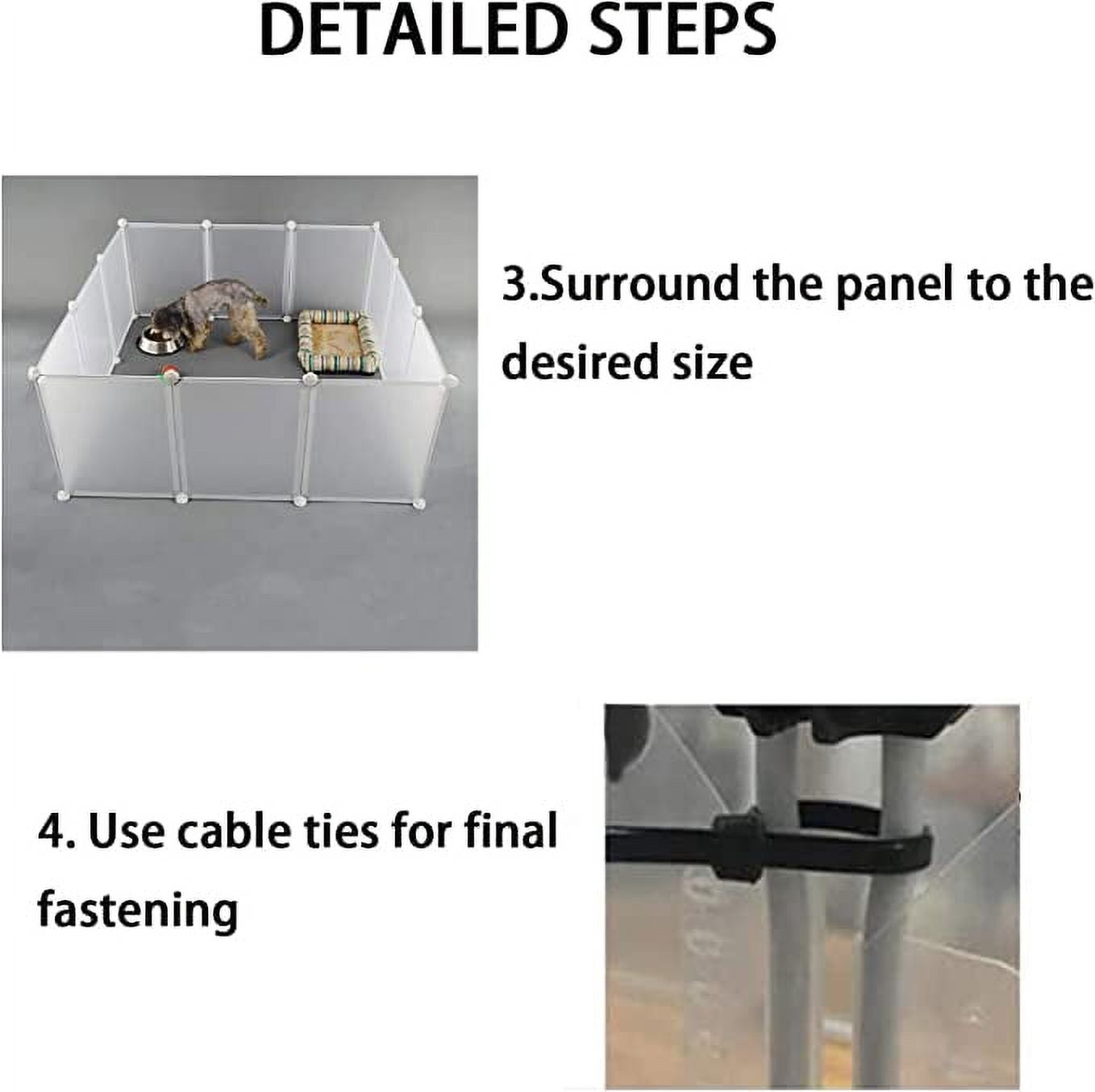 DETAILED STEPS

3.Surround the panel to the desired size

4. Use cable ties for final fastening