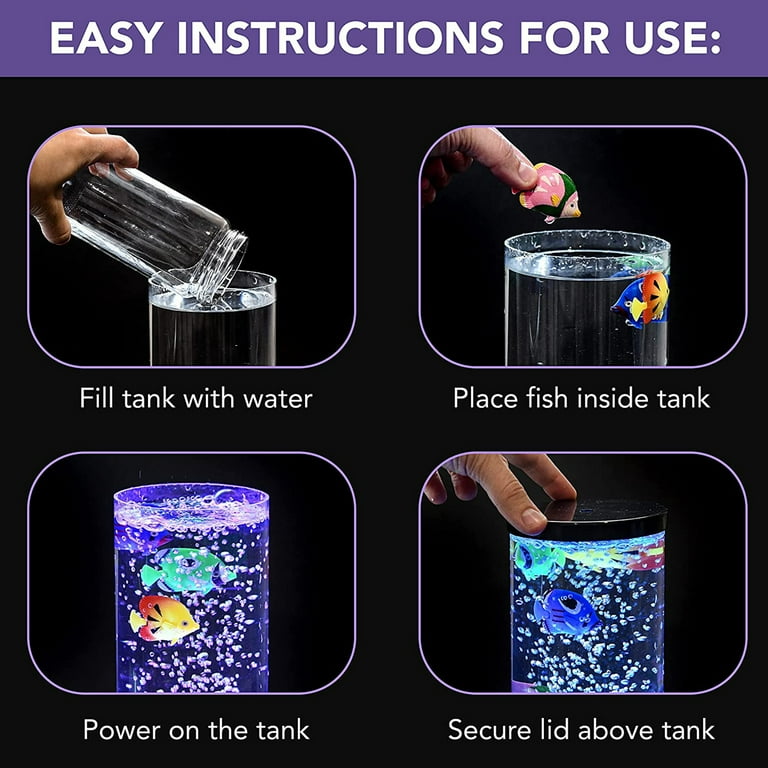 EASY INSTRUCTIONS FOR USE:

Fill tank with water

Place fish inside tank

Power on the tank

Secure lid above tank