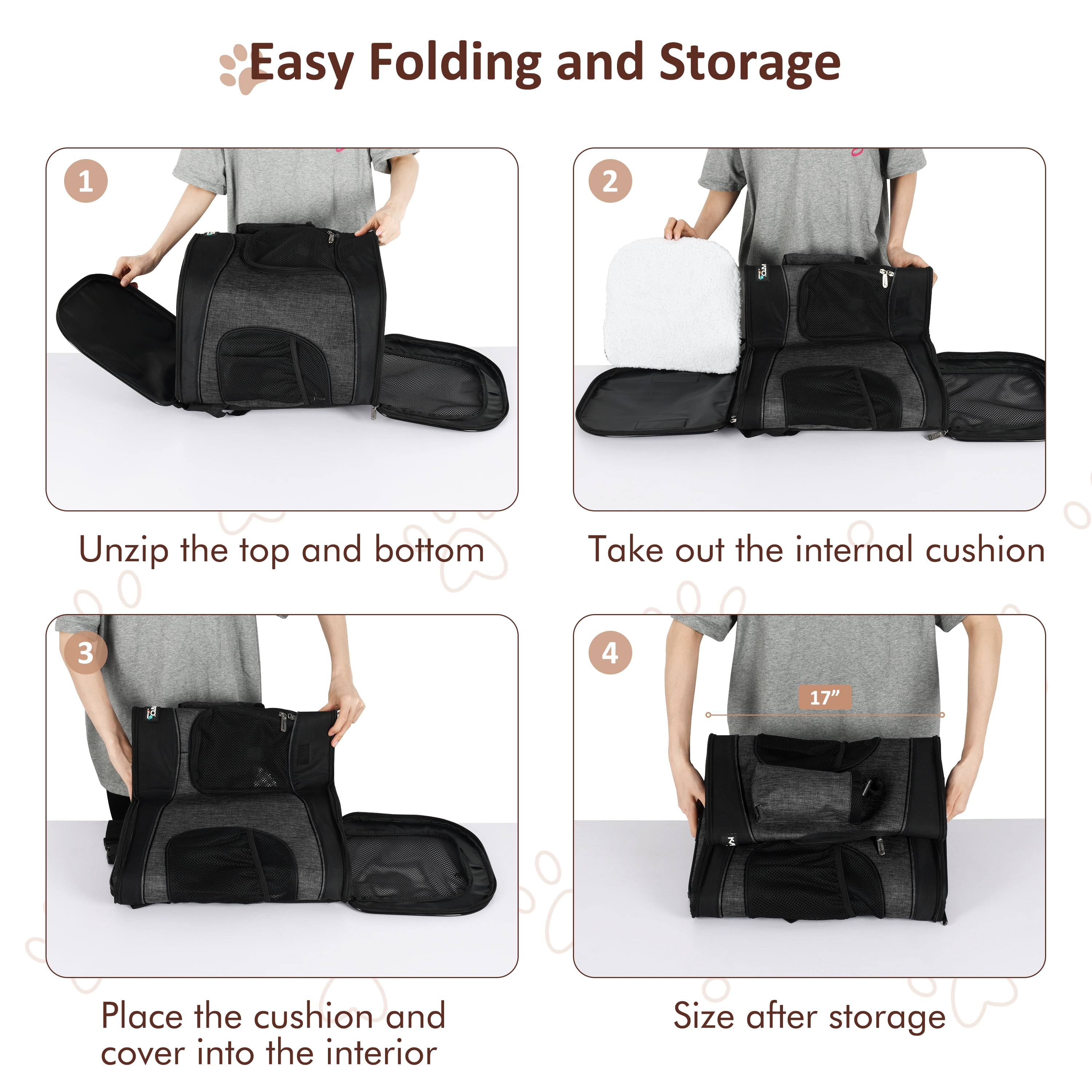 Easy Folding and Storage

1

Unzip the top and bottom

2

Take out the internal cushion

3

Place the cushion and cover into the interior

4

17”

Size after storage