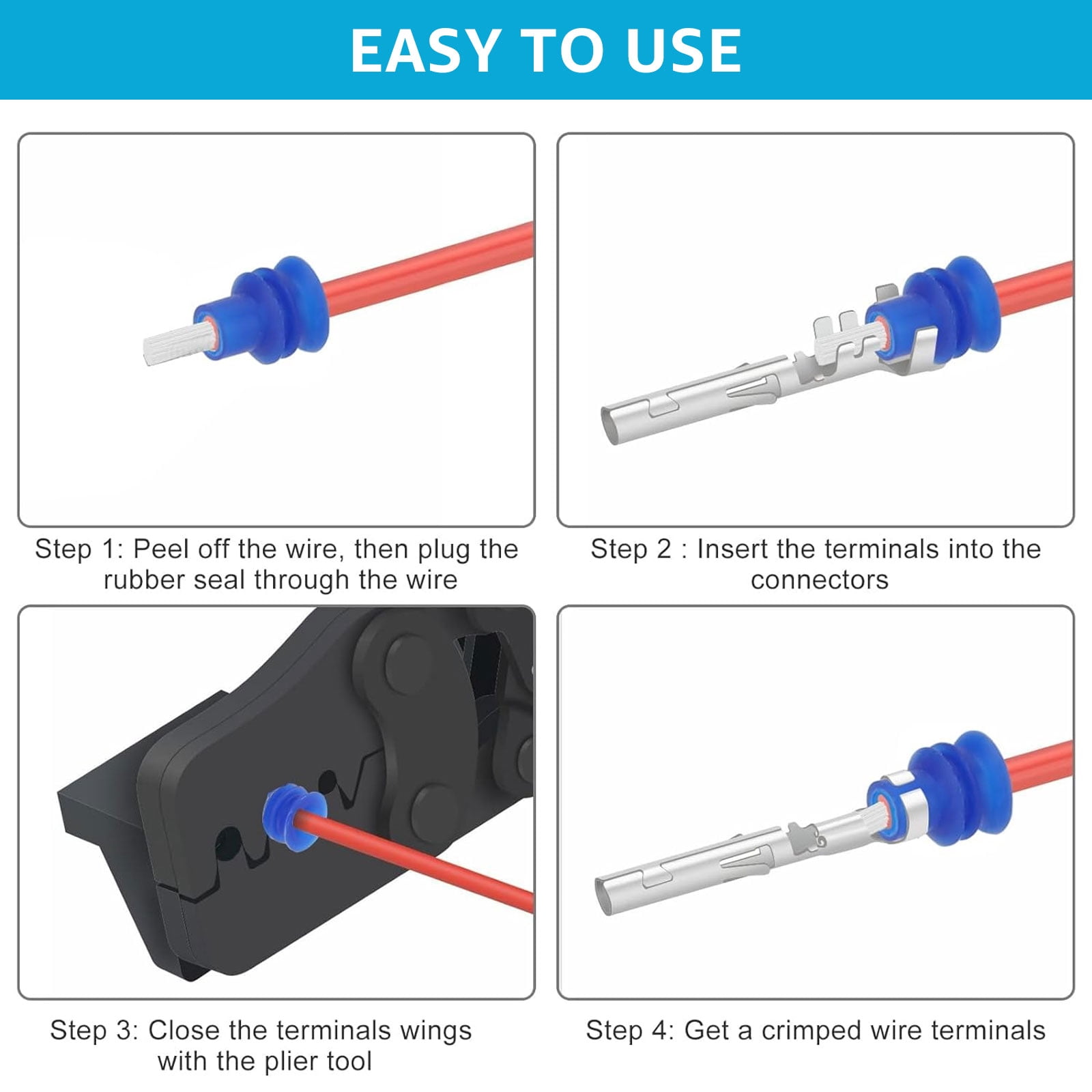 EASY TO USE

Step 1: Peel off the wire, then plug the rubber seal through the wire

Step 2 : Insert the terminals into the connectors

Step 3: Close the terminals wings with the plier tool

Step 4: Get a crimped wire terminals