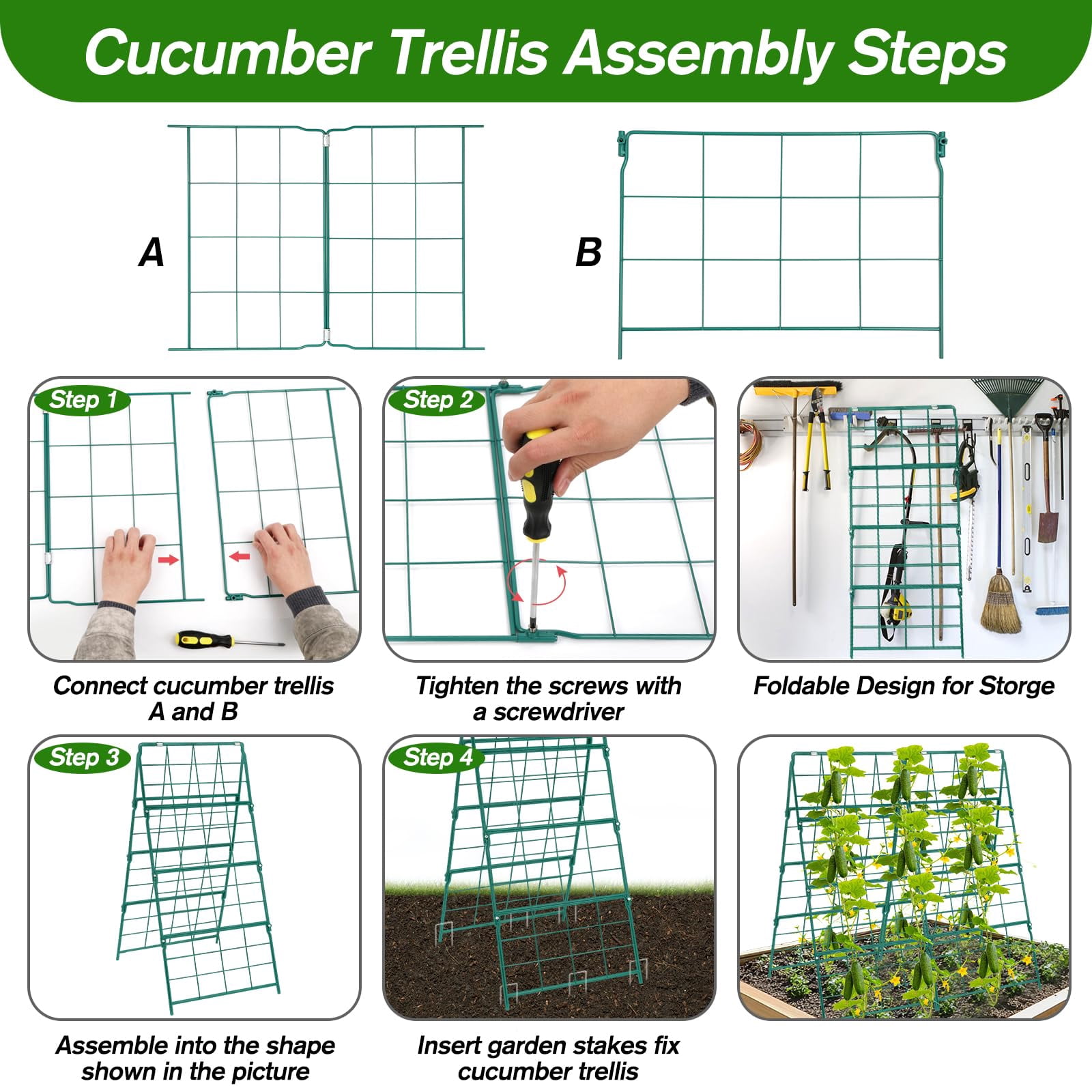 Cucumber Trellis Assembly Steps

A

B

Step 1

Connect cucumber trellis A and B

Step 2

Tighten the screws with a screwdriver

Foldable Design for Storge

Step 3

Assemble into the shape shown in the picture

Step 4

Insert garden stakes fix cucumber trellis