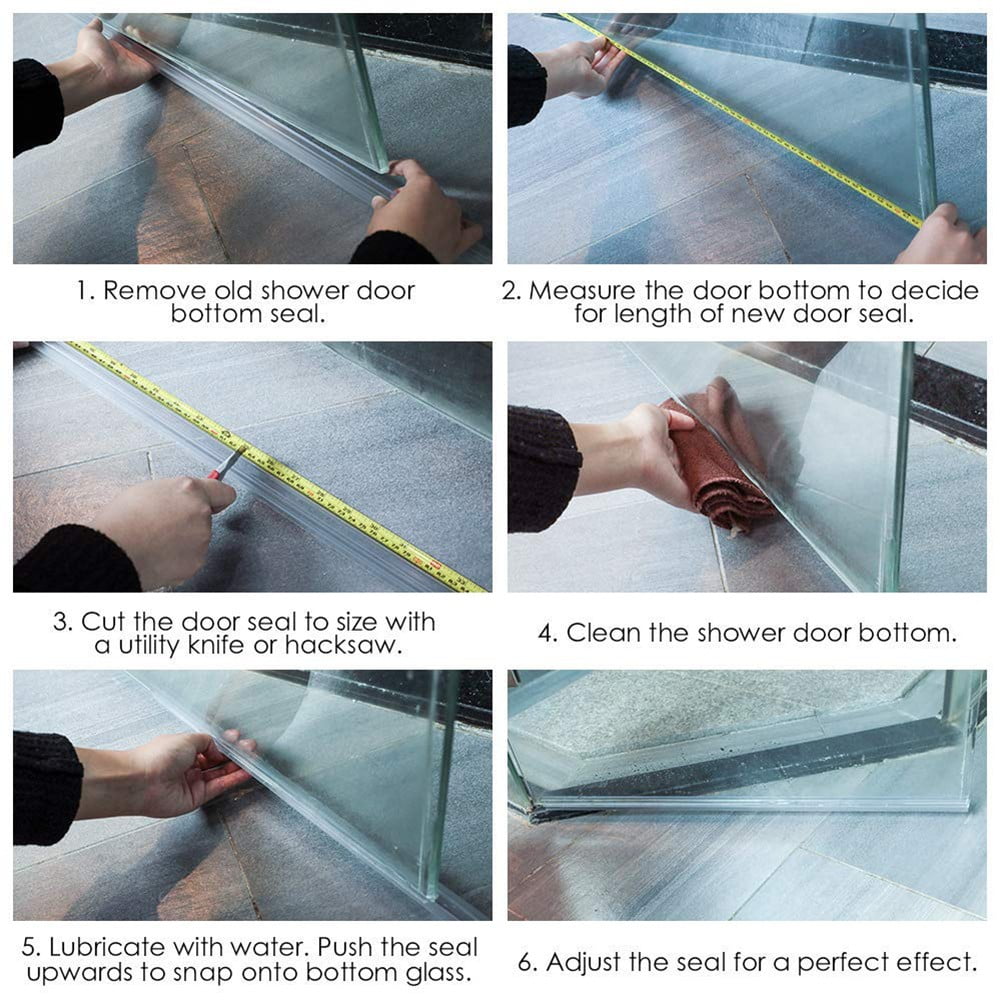 1. Remove old shower door bottom seal.

2. Measure the door bottom to decide for length of new door seal.

3. Cut the door seal to size with a utility knife or hacksaw.

4. Clean the shower door bottom.

5. Lubricate with water. Push the seal upwards to snap onto bottom glass.

6. Adjust the seal for a perfect effect.