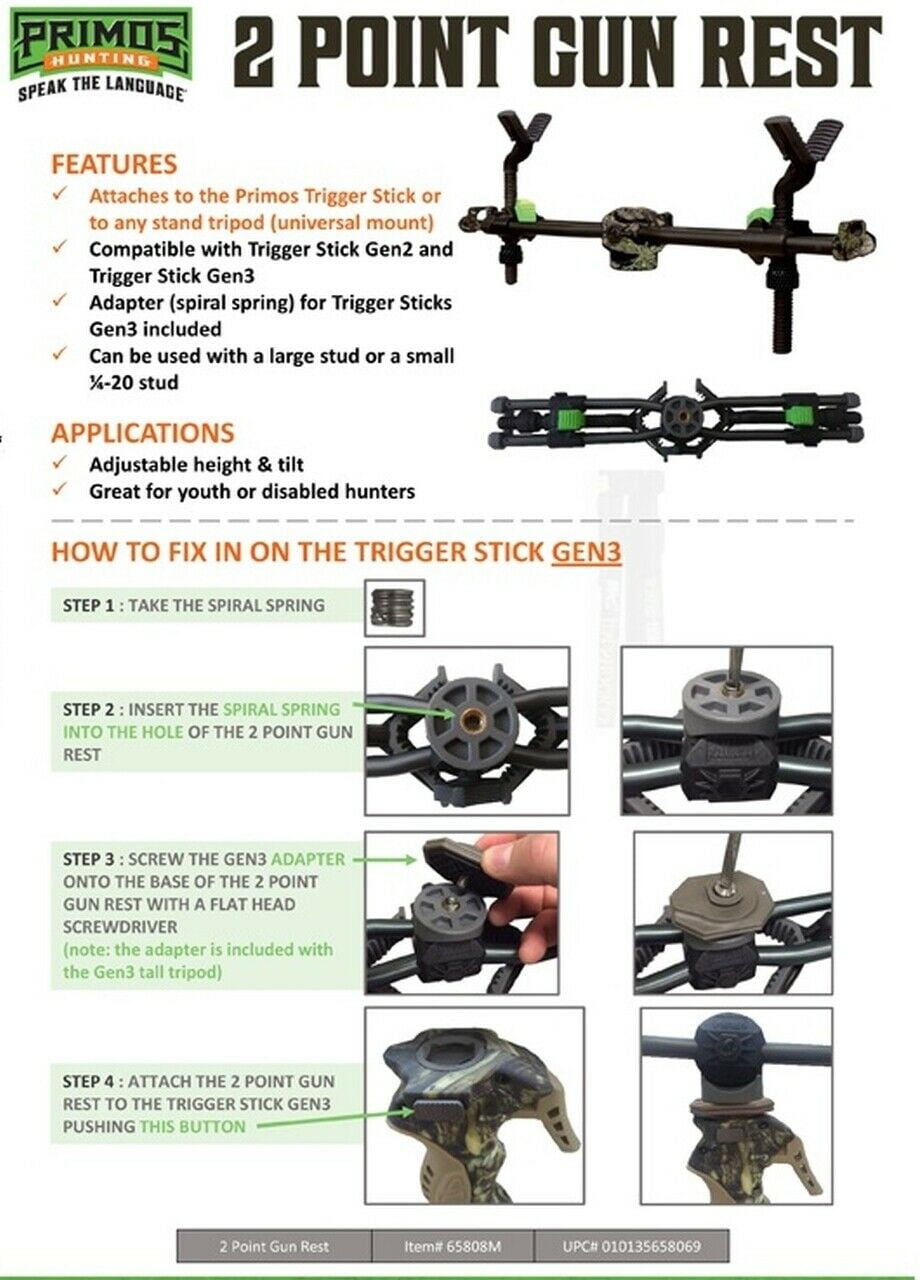 PRIMOS HUNTING
SPEAK THE LANGUAGE

2 POINT GUN REST

FEATURES
✓ Attaches to the Primos Trigger Stick or to any stand tripod (universal mount)
✓ Compatible with Trigger Stick Gen2 and Trigger Stick Gen3
✓ Adapter (spiral spring) for Trigger Sticks Gen3 included
✓ Can be used with a large stud or a small ¼-20 stud

APPLICATIONS
✓ Adjustable height & tilt
✓ Great for youth or disabled hunters

HOW TO FIX IN ON THE TRIGGER STICK GEN3

STEP 1 : TAKE THE SPIRAL SPRING

STEP 2 : INSERT THE SPIRAL SPRING INTO THE HOLE OF THE 2 POINT GUN REST

STEP 3 : SCREW THE GEN3 ADAPTER ONTO THE BASE OF THE 2 POINT GUN REST WITH A FLAT HEAD SCREWDRIVER
(note: the adapter is included with the Gen3 tall tripod)

STEP 4 : ATTACH THE 2 POINT GUN REST TO THE TRIGGER STICK GEN3 PUSHING THIS BUTTON

| 2 Point Gun Rest | Item# 65808M | UPC# 010135658069 |
|---|---|---|