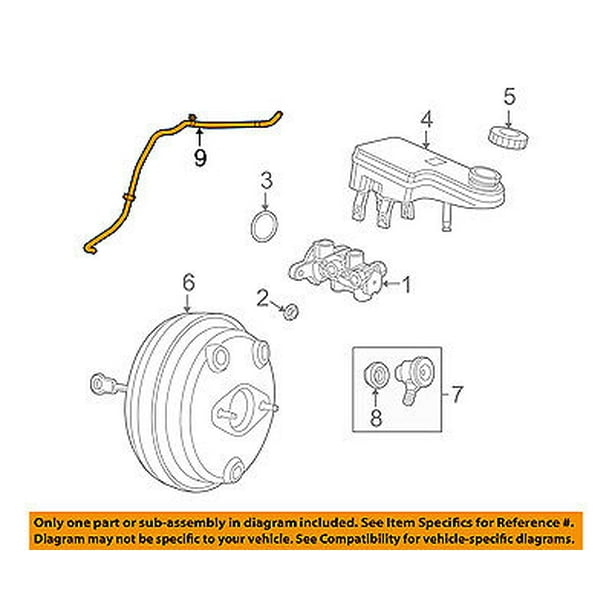 5
4
9
3
1
6
2
7
8

Only one part or sub-assembly in diagram included. See Item Specifics for Reference #. Diagram may not be specific to your vehicle. See Compatibility for vehicle-specific diagrams.