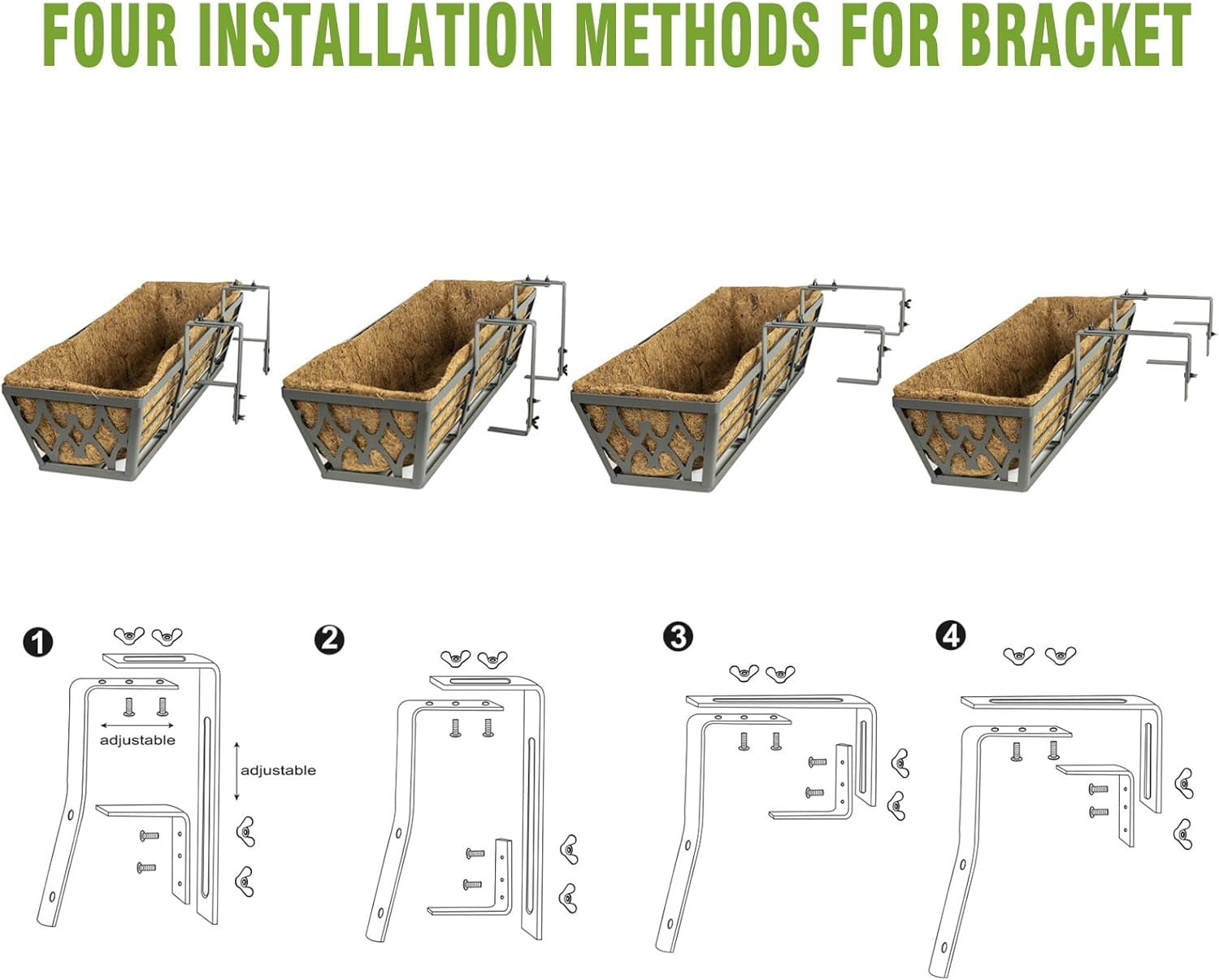 FOUR INSTALLATION METHODS FOR BRACKET

1

adjustable

adjustable

2

3

4