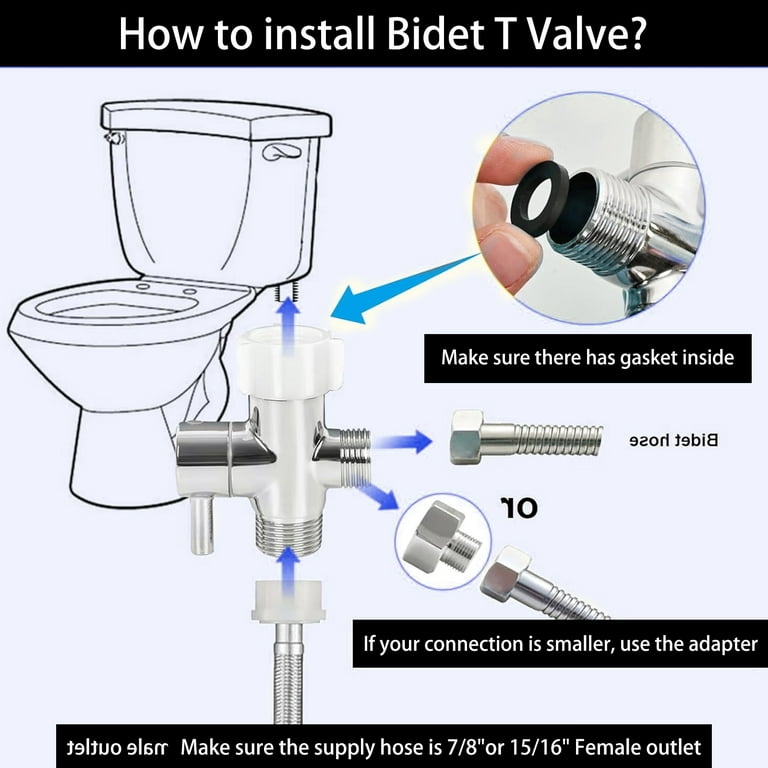 How to install Bidet T Valve?

Make sure there has gasket inside

Bidet hose

or

If your connection is smaller, use the adapter

male outlet Make sure the supply hose is 7/8"or 15/16" Female outlet