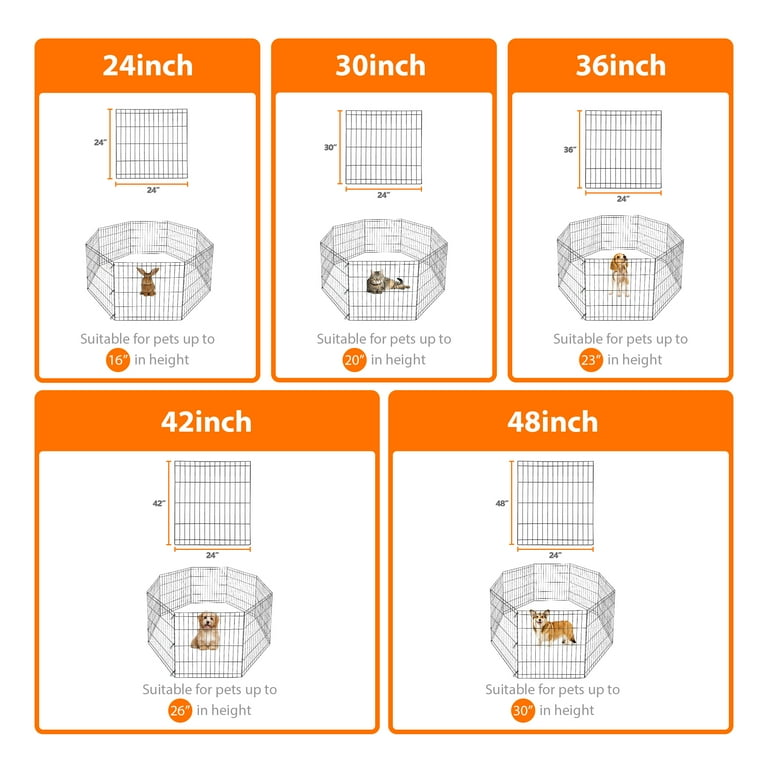 24inch

24"

24"

Suitable for pets up to 16" in height

30inch

30"

24"

Suitable for pets up to 20" in height

36inch

36"

24"

Suitable for pets up to 23" in height

42inch

42"

24"

Suitable for pets up to 26" in height

48inch

48"

24"

Suitable for pets up to 30" in height