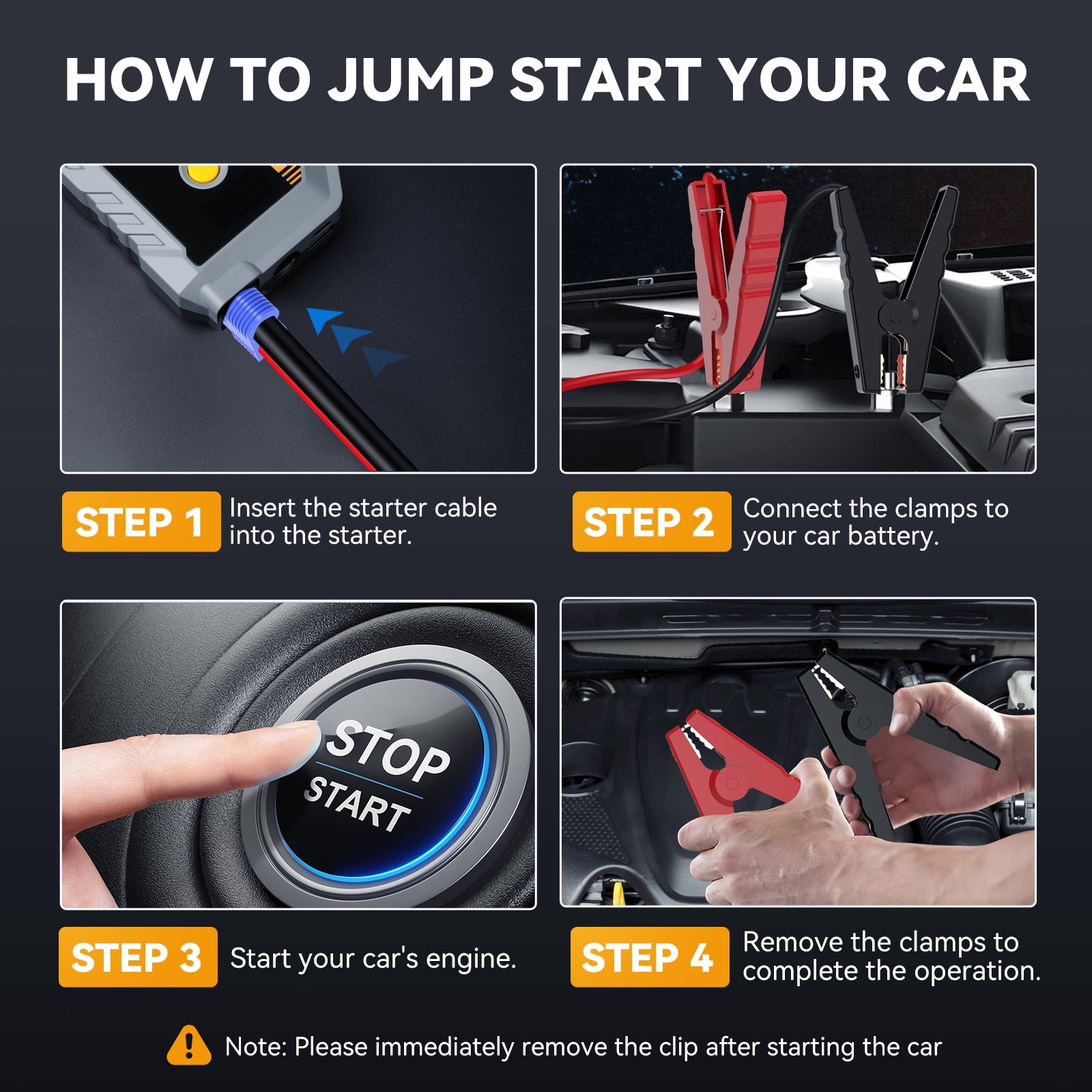 HOW TO JUMP START YOUR CAR

STEP 1 Insert the starter cable into the starter.

STEP 2 Connect the clamps to your car battery.

STOP
START

STEP 3 Start your car's engine.

STEP 4 Remove the clamps to complete the operation.

Note: Please immediately remove the clip after starting the car