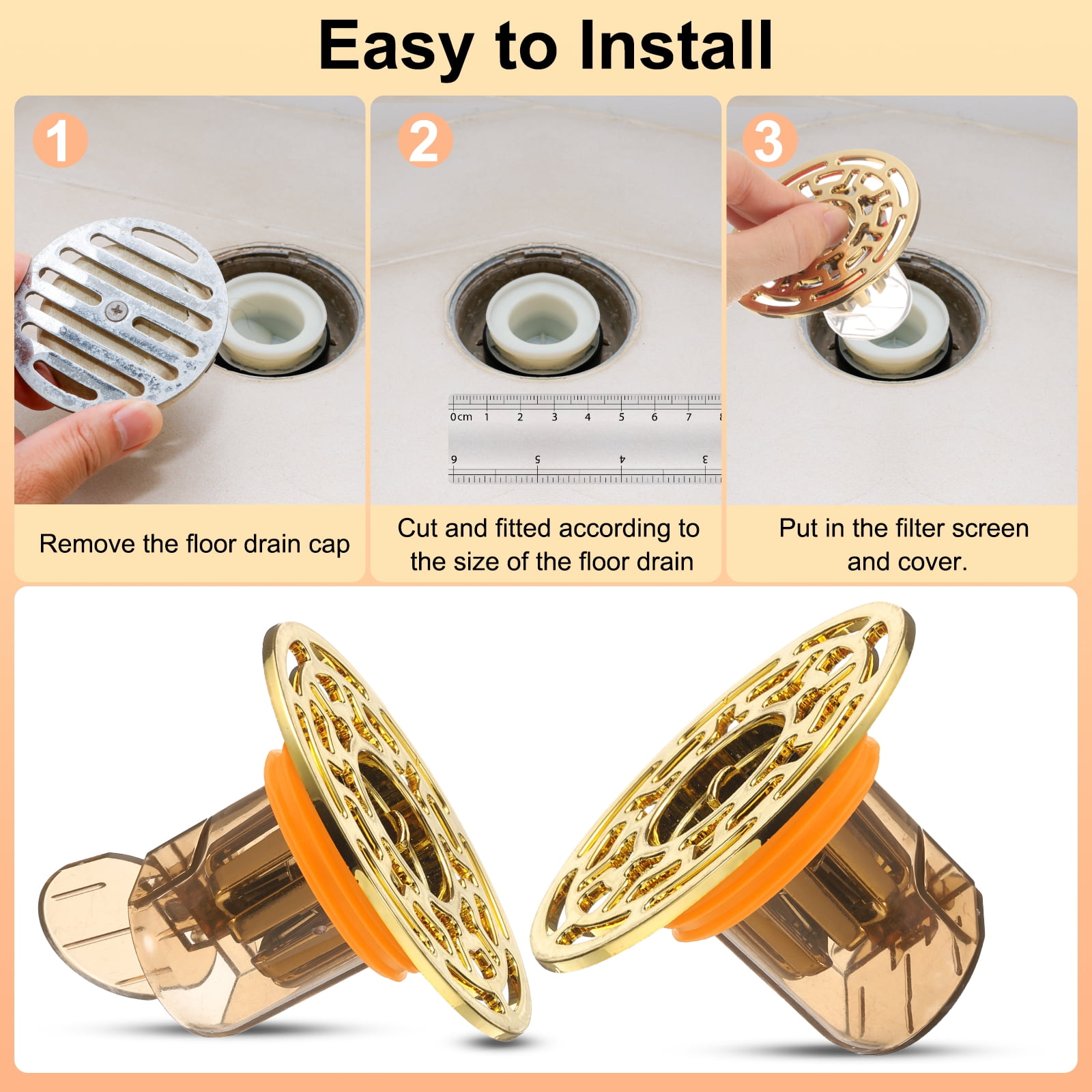 Easy to Install

1

Remove the floor drain cap

2

0cm 1 2 3 4 5 6 7 8
6 5 4 3

Cut and fitted according to the size of the floor drain

3

Put in the filter screen and cover.