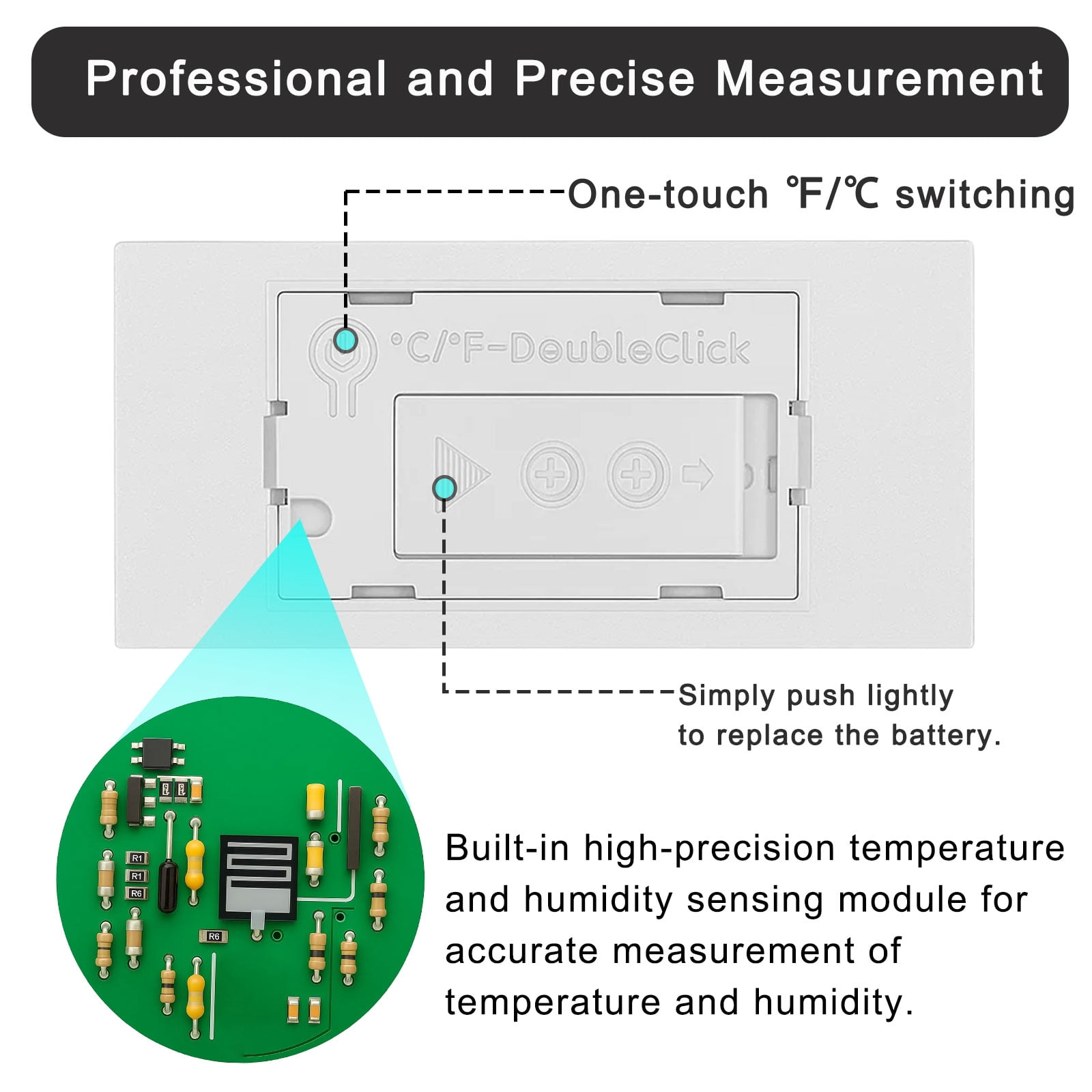 Professional and Precise Measurement

One-touch ℉/℃ switching

°C/°F-DoubleClick

Simply push lightly to replace the battery.

R1
R1
R6
R6

Built-in high-precision temperature and humidity sensing module for accurate measurement of temperature and humidity.