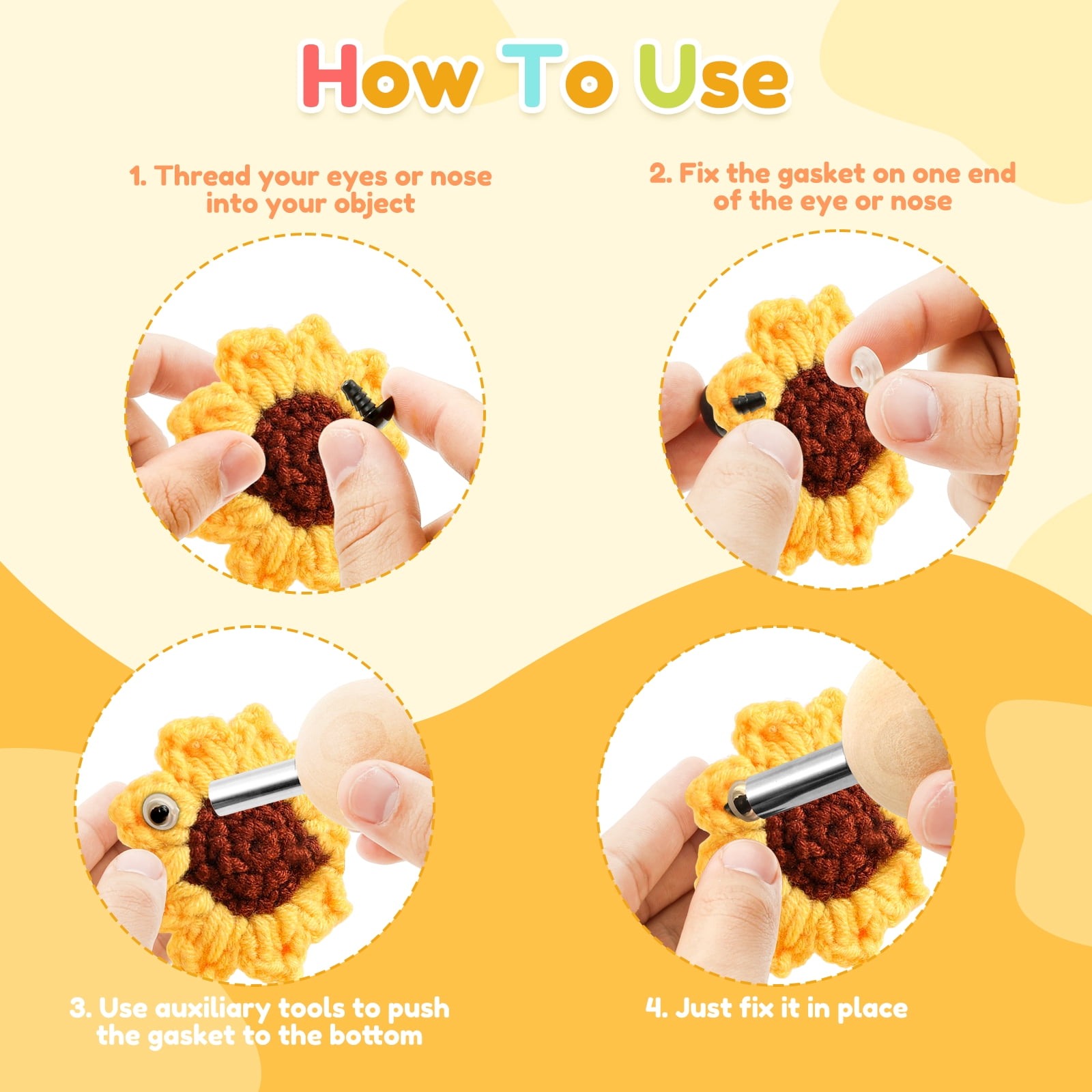 How To Use

1. Thread your eyes or nose into your object

2. Fix the gasket on one end of the eye or nose

3. Use auxiliary tools to push the gasket to the bottom

4. Just fix it in place