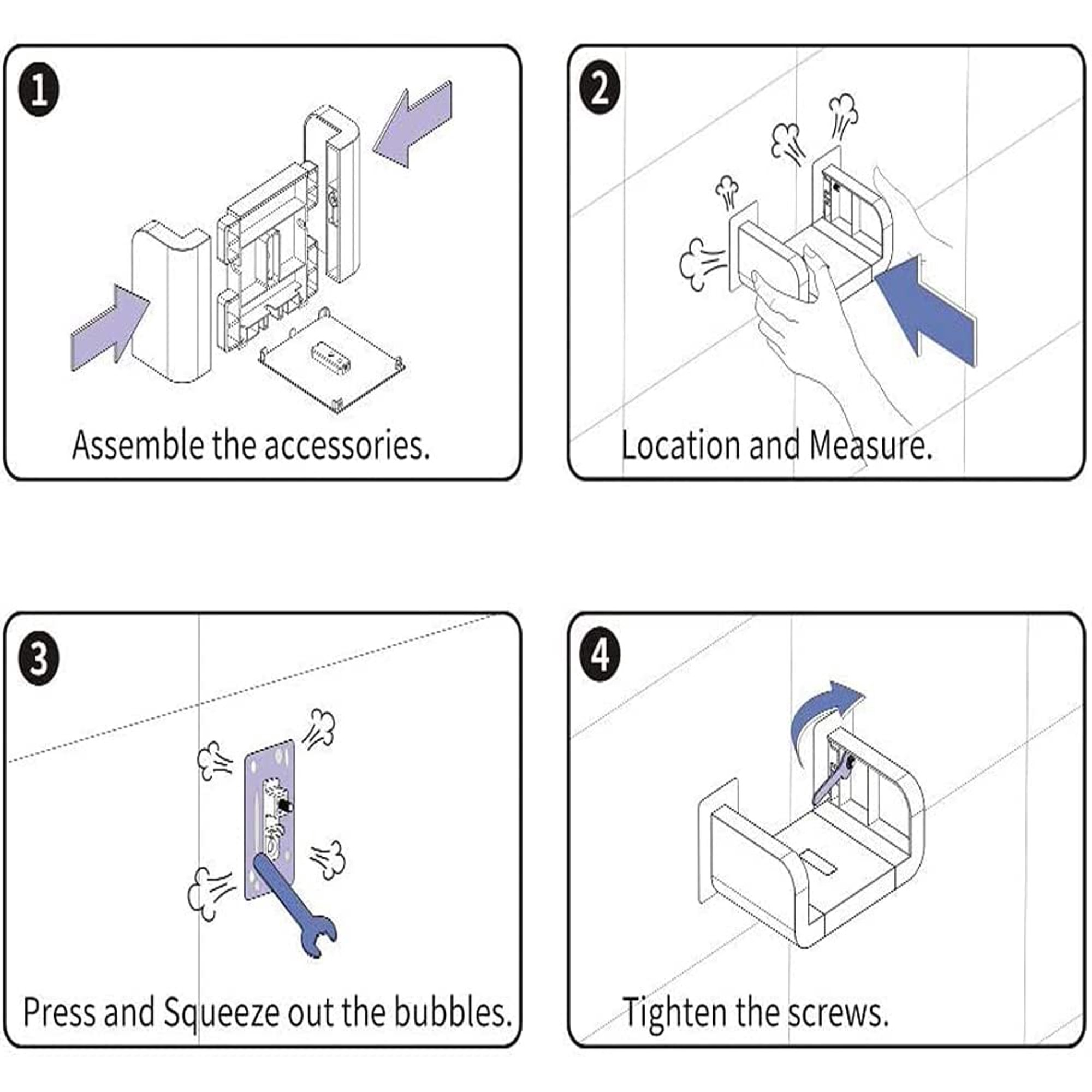 1
Assemble the accessories.

2
Location and Measure.

3
Press and Squeeze out the bubbles.

4
Tighten the screws.