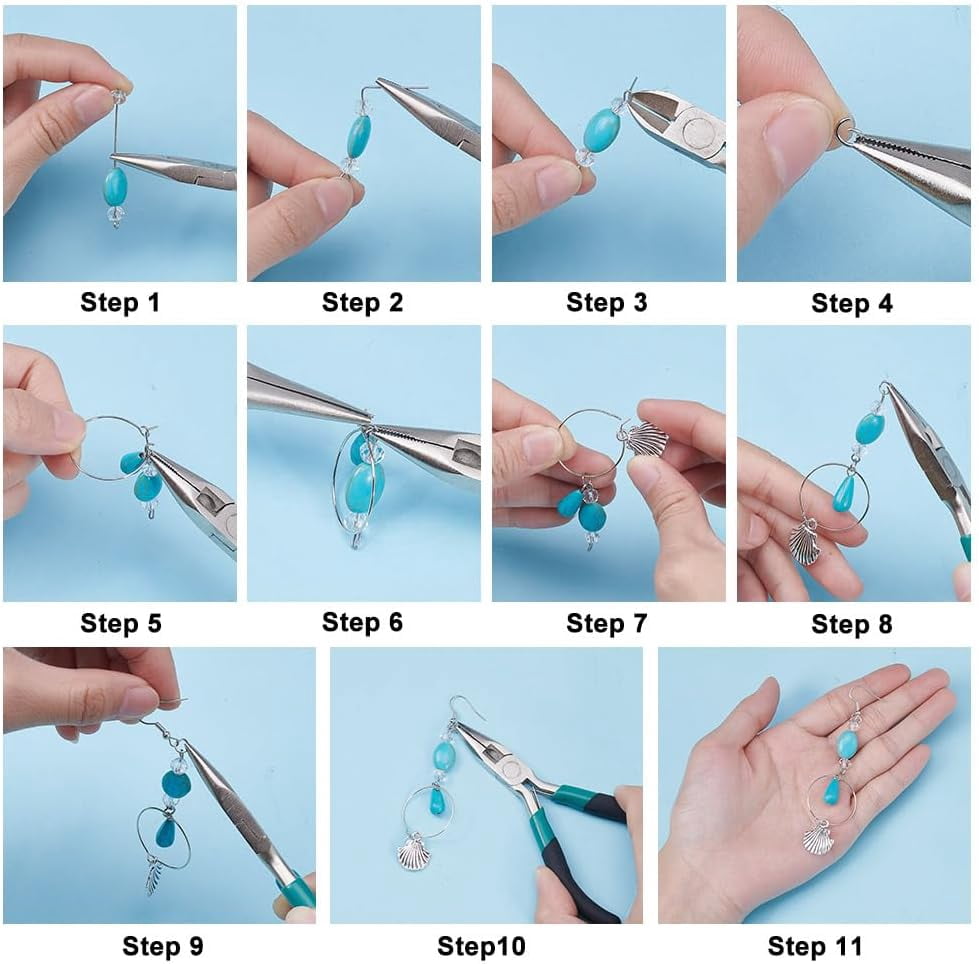 Step 1
Step 2
Step 3
Step 4
Step 5
Step 6
Step 7
Step 8
Step 9
Step10
Step 11