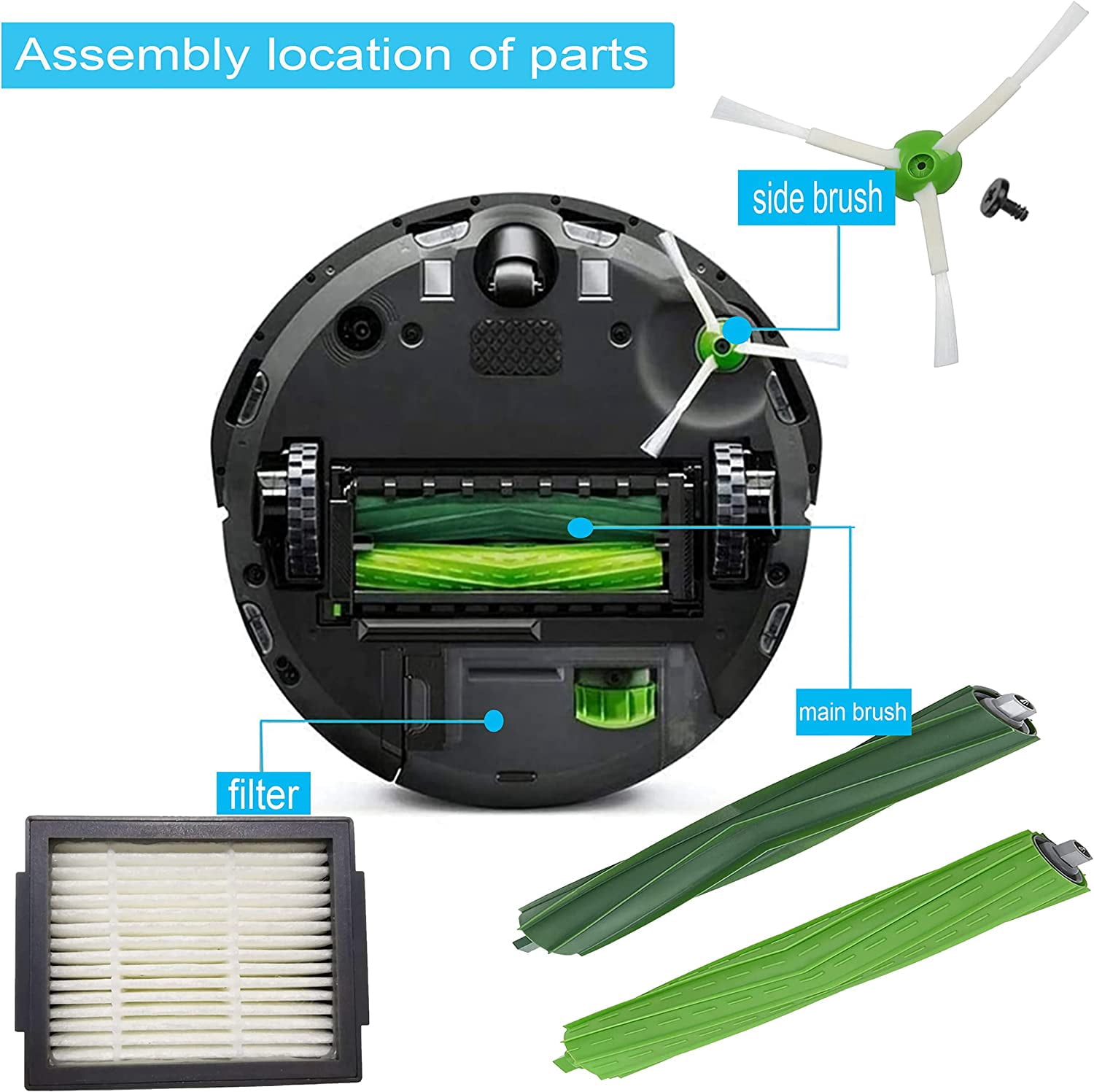 Assembly location of parts

side brush

main brush

filter