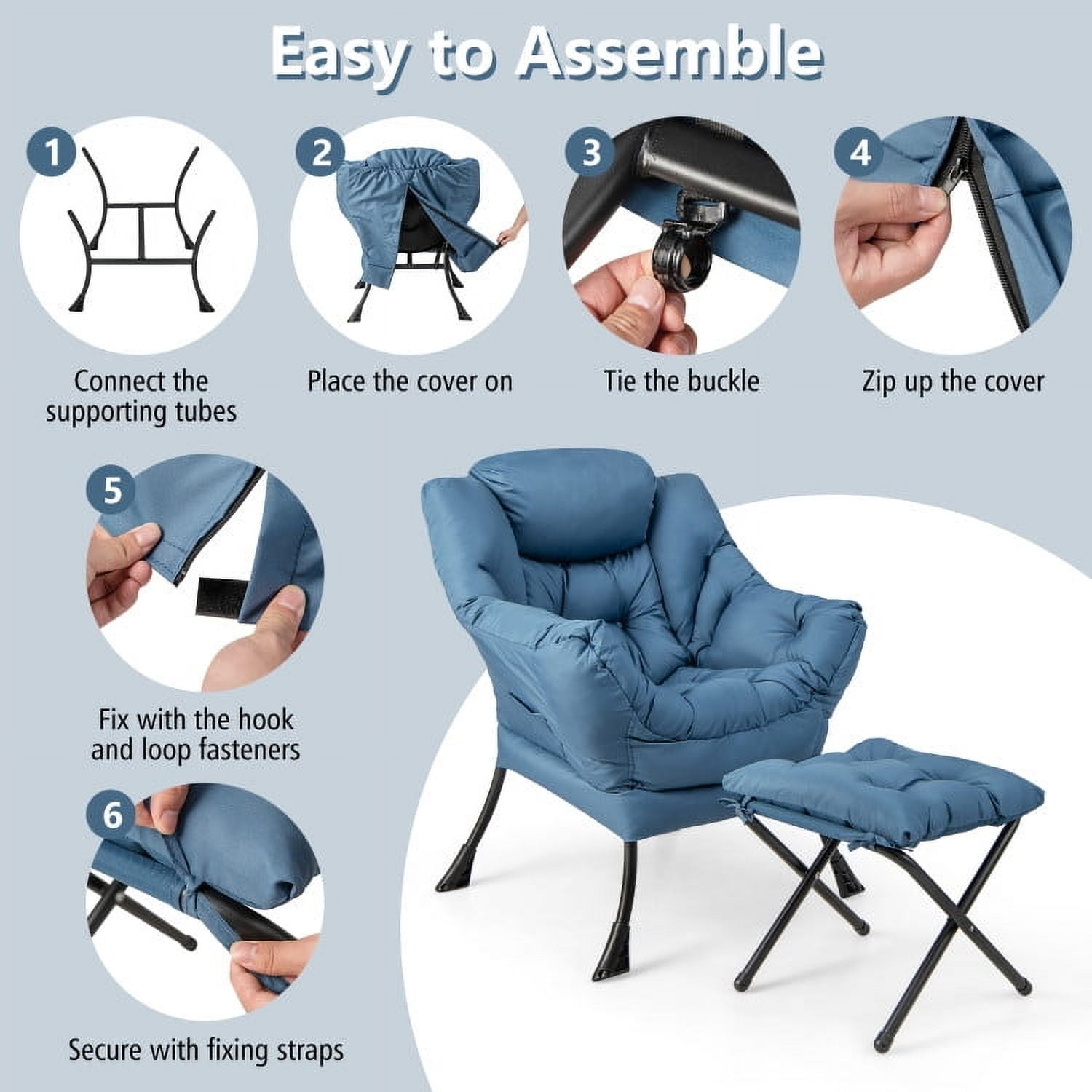 Easy to Assemble

1
Connect the supporting tubes

2
Place the cover on

3
Tie the buckle

4
Zip up the cover

5
Fix with the hook and loop fasteners

6
Secure with fixing straps