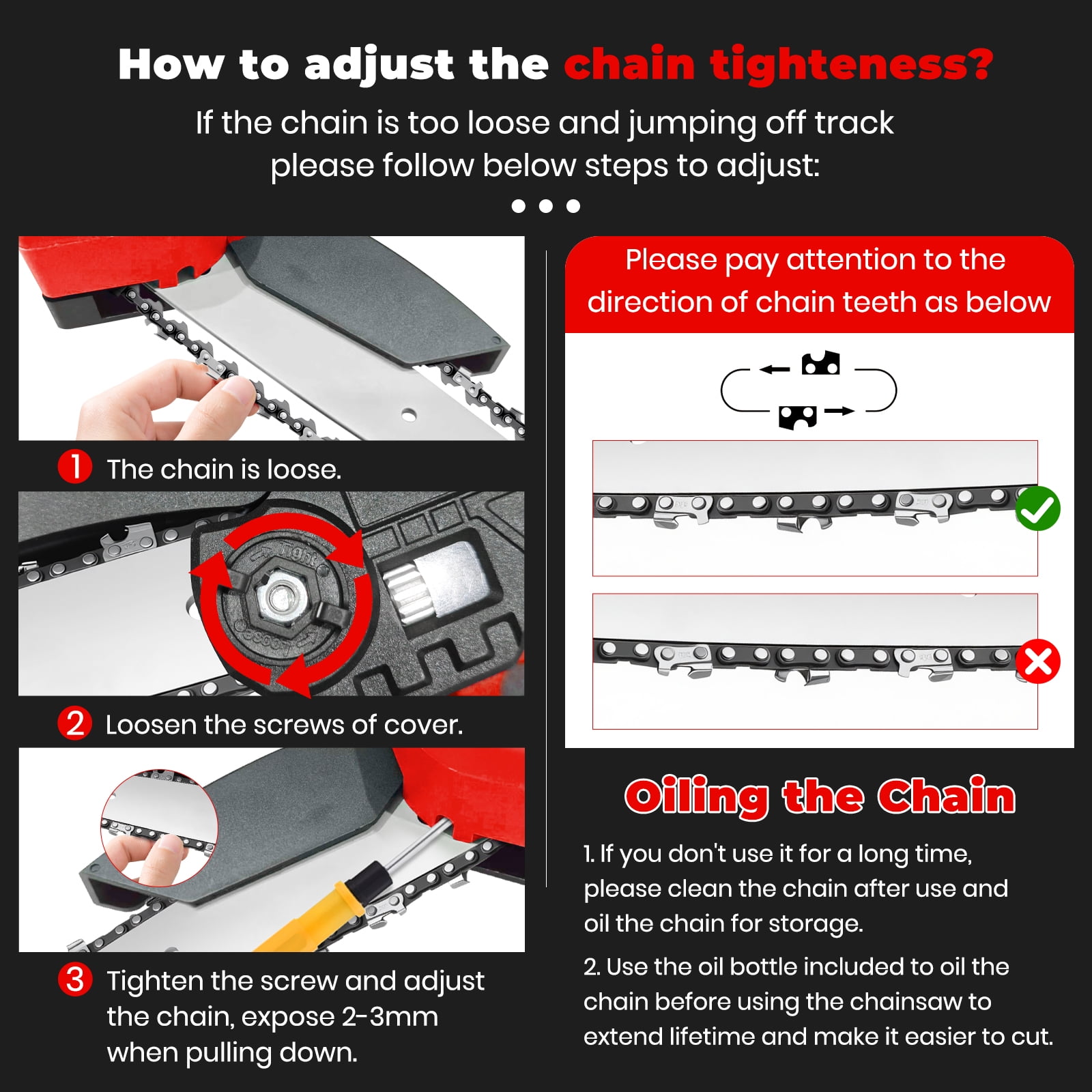 How to adjust the chain tighteness?

If the chain is too loose and jumping off track please follow below steps to adjust:

1 The chain is loose.

Tight

2 Loosen the screws of cover.

3 Tighten the screw and adjust the chain, expose 2-3mm when pulling down.

Please pay attention to the direction of chain teeth as below

Oiling the Chain

1. If you don't use it for a long time, please clean the chain after use and oil the chain for storage.

2. Use the oil bottle included to oil the chain before using the chainsaw to extend lifetime and make it easier to cut.