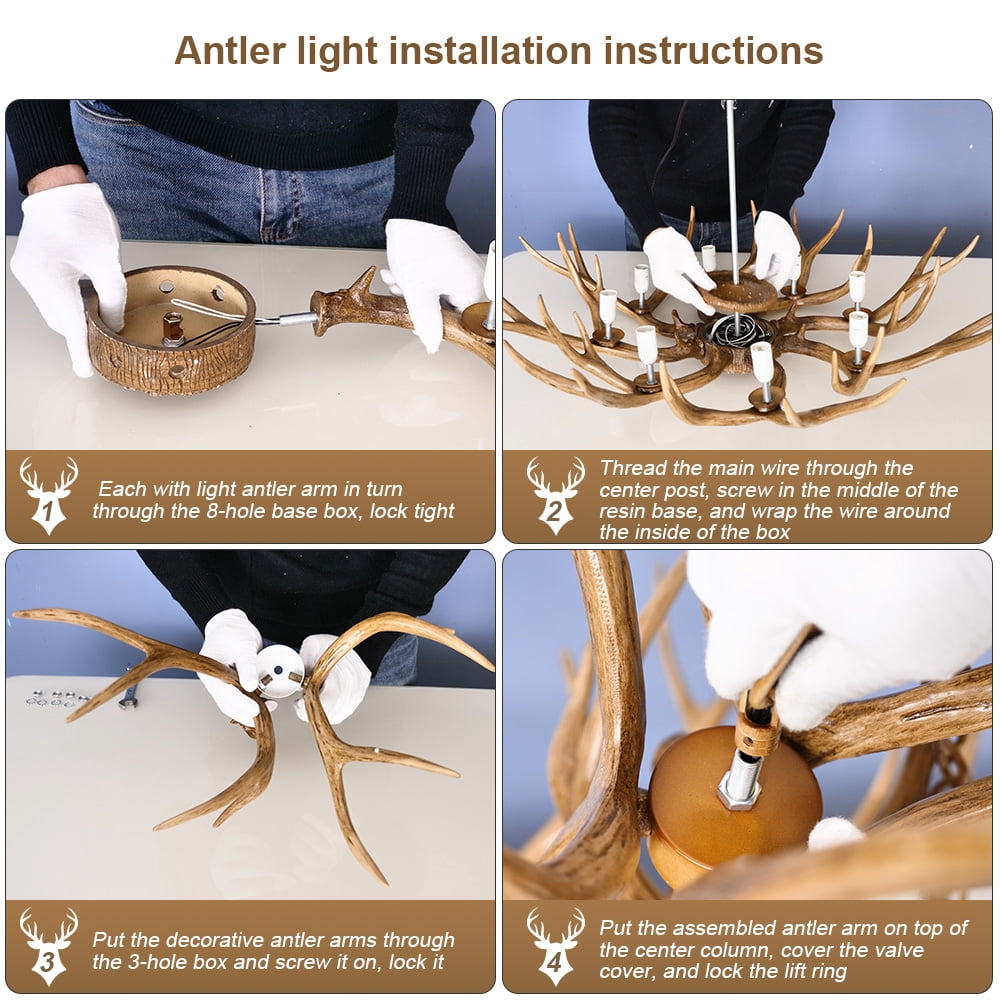 Antler light installation instructions

1 Each with light antler arm in turn through the 8-hole base box, lock tight

2 Thread the main wire through the center post, screw in the middle of the resin base, and wrap the wire around the inside of the box

3 Put the decorative antler arms through the 3-hole box and screw it on, lock it

4 Put the assembled antler arm on top of the center column, cover the valve cover, and lock the lift ring