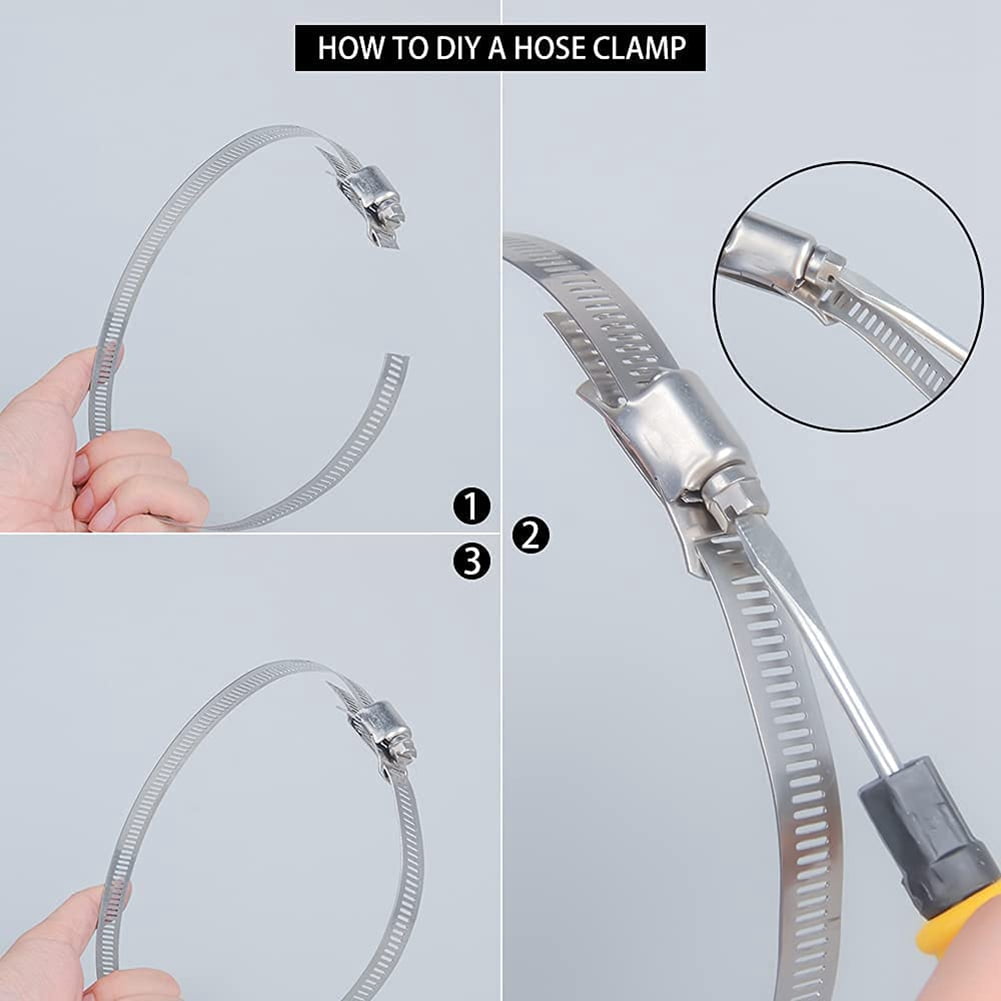 HOW TO DIY A HOSE CLAMP

1

2

3