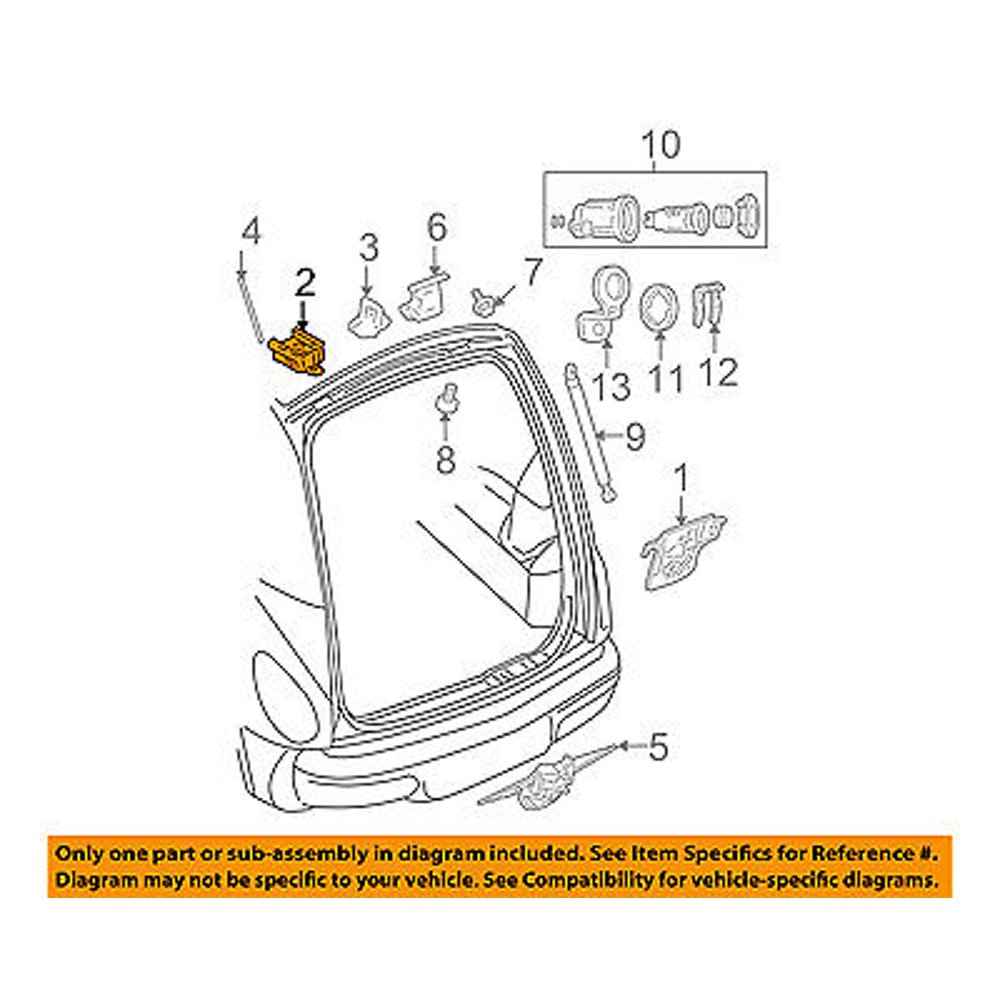 10
4
2
3
6
7
13
11
12
8
9
1
5

Only one part or sub-assembly in diagram included. See Item Specifics for Reference #.
Diagram may not be specific to your vehicle. See Compatibility for vehicle-specific diagrams.