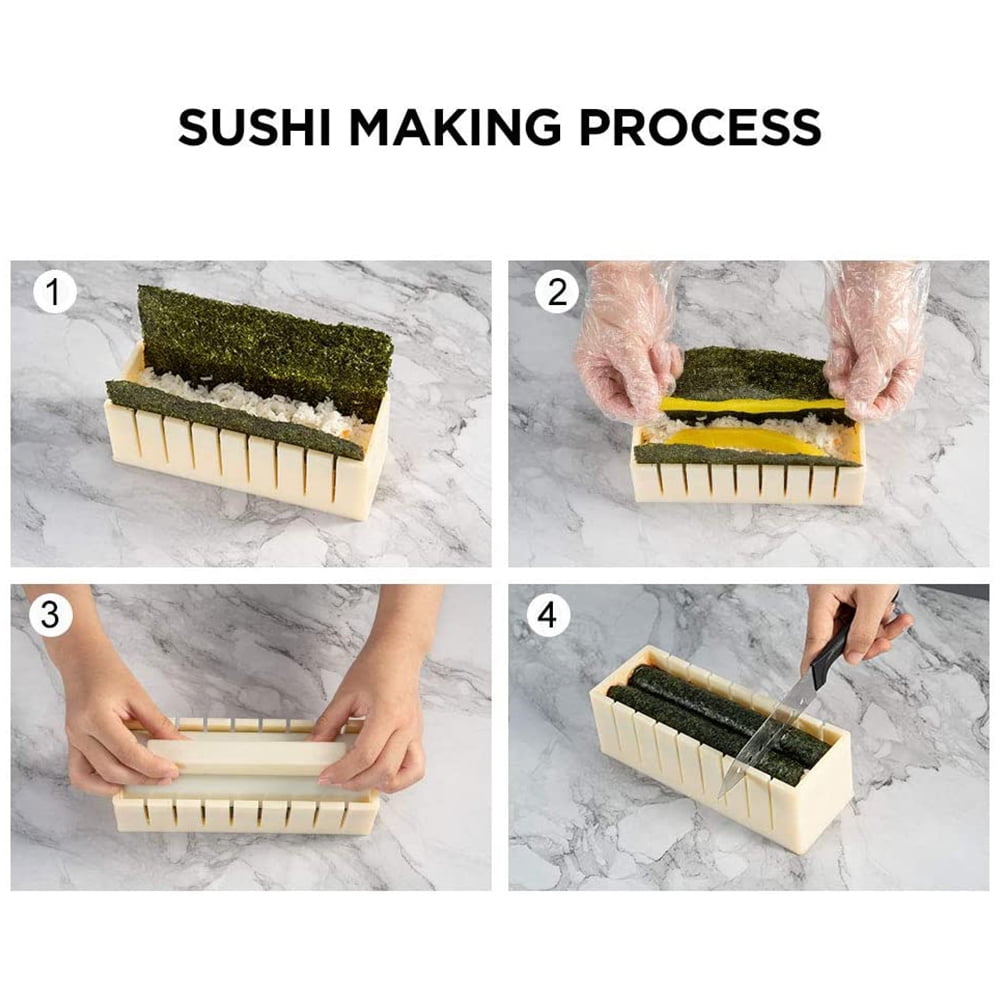 SUSHI MAKING PROCESS

1

2

3

4