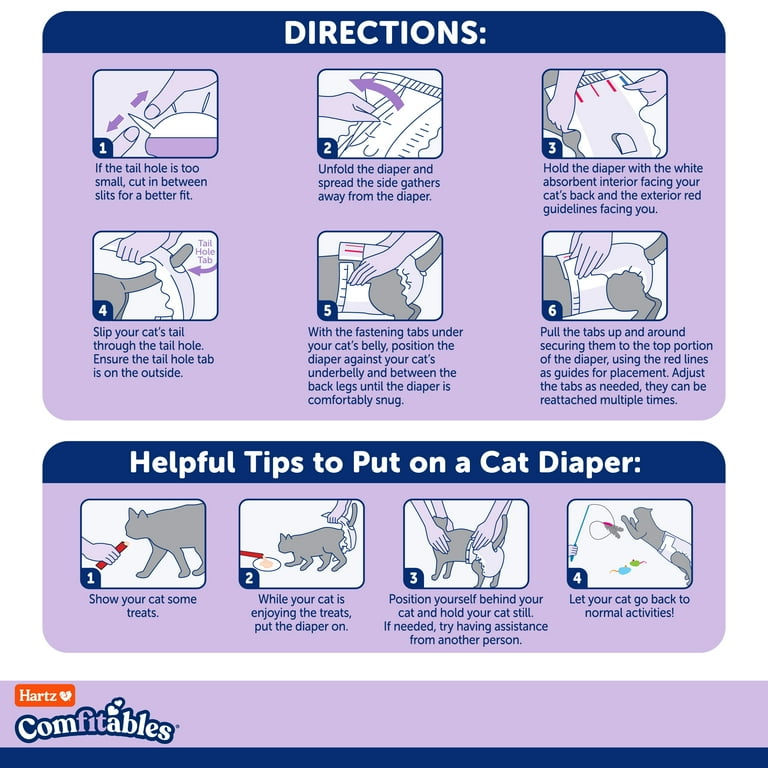 DIRECTIONS:

1
If the tail hole is too small, cut in between slits for a better fit.

2
Unfold the diaper and spread the side gathers away from the diaper.

3
Hold the diaper with the white absorbent interior facing your cat's back and the exterior red guidelines facing you.

Tail Hole Tab
4
Slip your cat's tail through the tail hole. Ensure the tail hole tab is on the outside.

5
With the fastening tabs under your cat's belly, position the diaper against your cat's underbelly and between the back legs until the diaper is comfortably snug.

6
Pull the tabs up and around securing them to the top portion of the diaper, using the red lines as guides for placement. Adjust the tabs as needed, they can be reattached multiple times.

Helpful Tips to Put on a Cat Diaper:

1
Show your cat some treats.

2
While your cat is enjoying the treats, put the diaper on.

3
Position yourself behind your cat and hold your cat still. If needed, try having assistance from another person.

4
Let your cat go back to normal activities!

Hartz
Comfitables