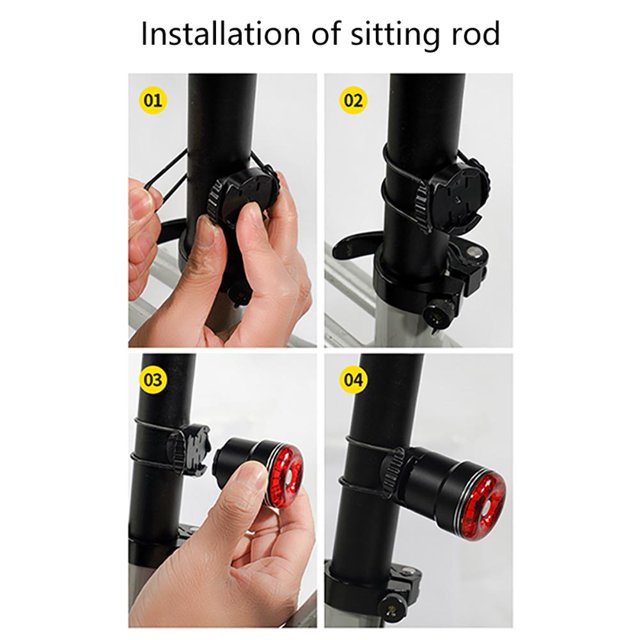 Installation of sitting rod

01

02

03

04