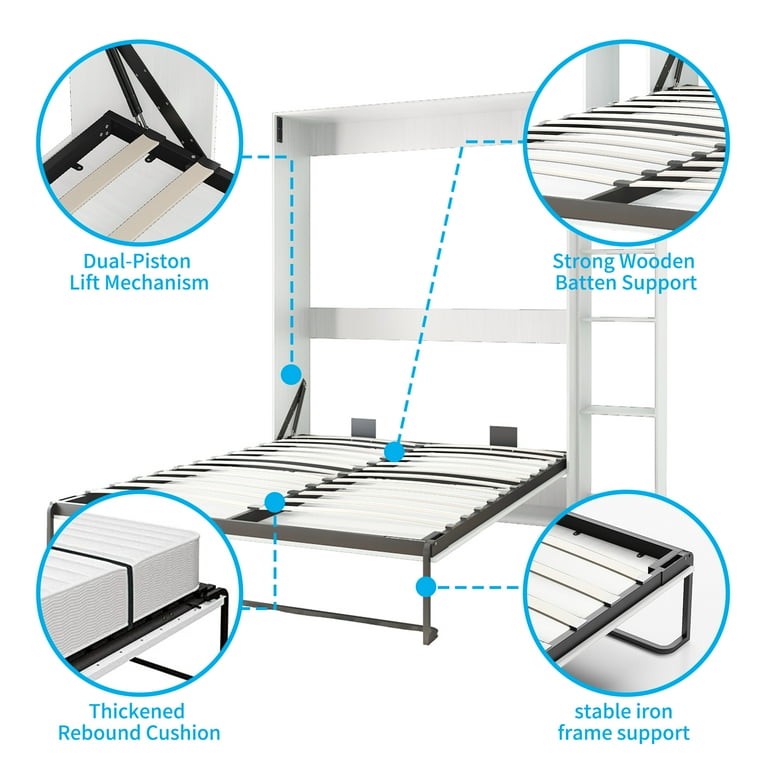 Dual-Piston Lift Mechanism

Strong Wooden Batten Support

Thickened Rebound Cushion

stable iron frame support