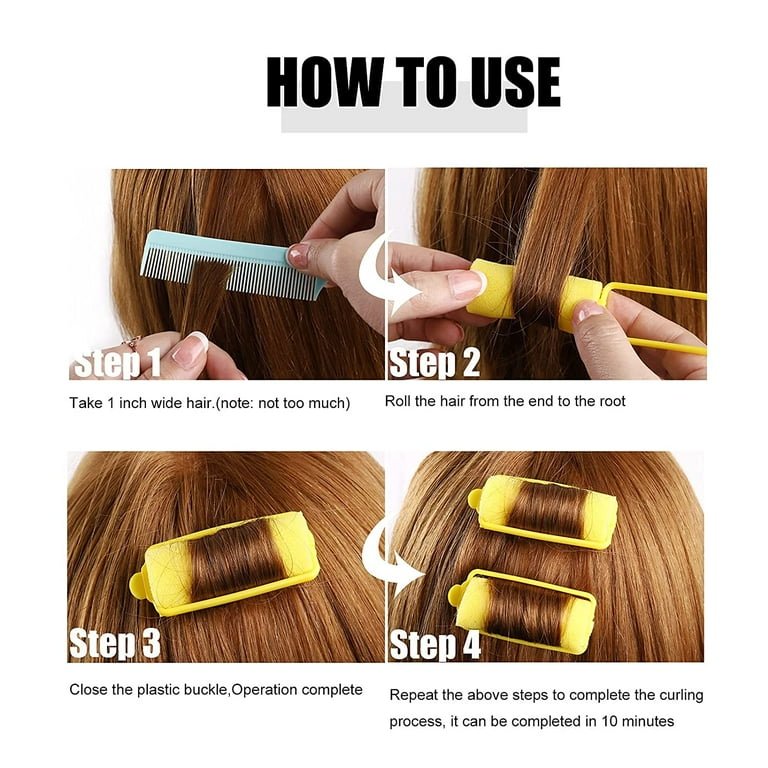 HOW TO USE

Step 1

Take 1 inch wide hair.(note: not too much)

Step 2

Roll the hair from the end to the root

Step 3

Close the plastic buckle,Operation complete

Step 4

Repeat the above steps to complete the curling process, it can be completed in 10 minutes